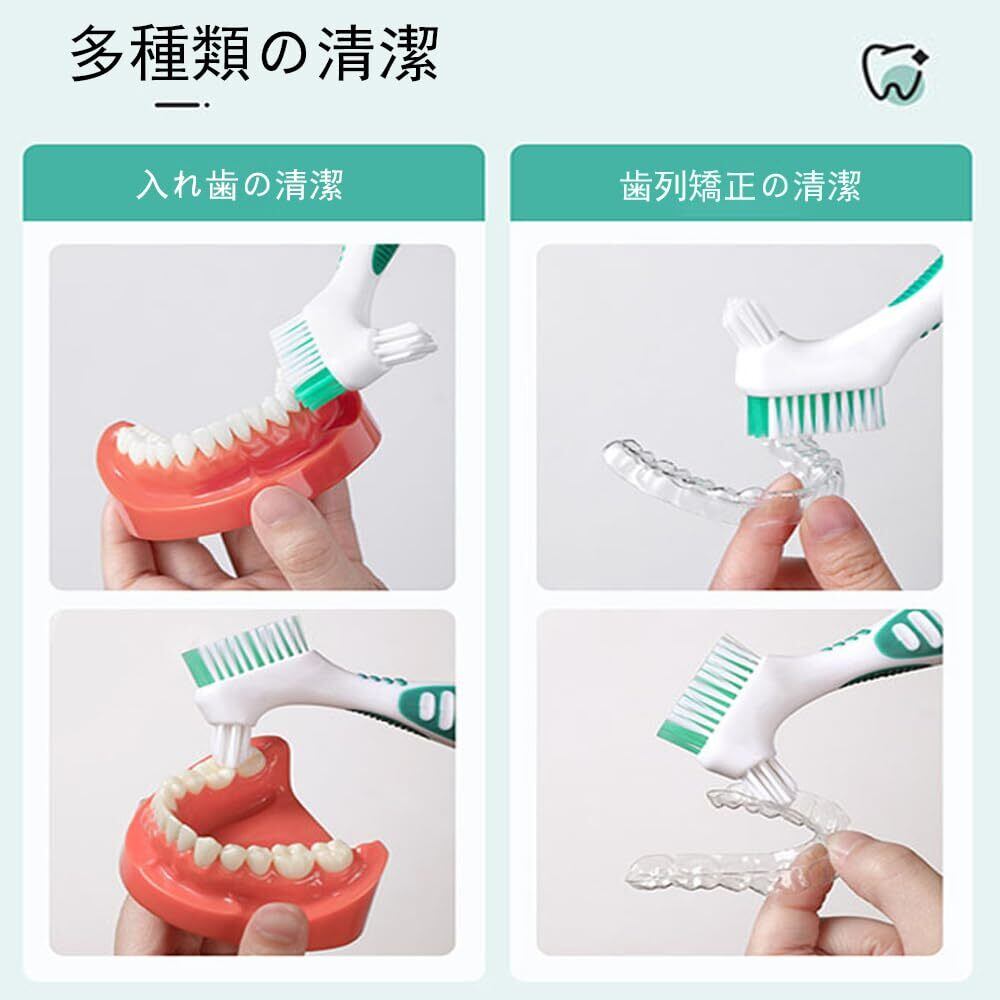 多種類の清潔

入れ歯の清潔

歯列矯正の清潔