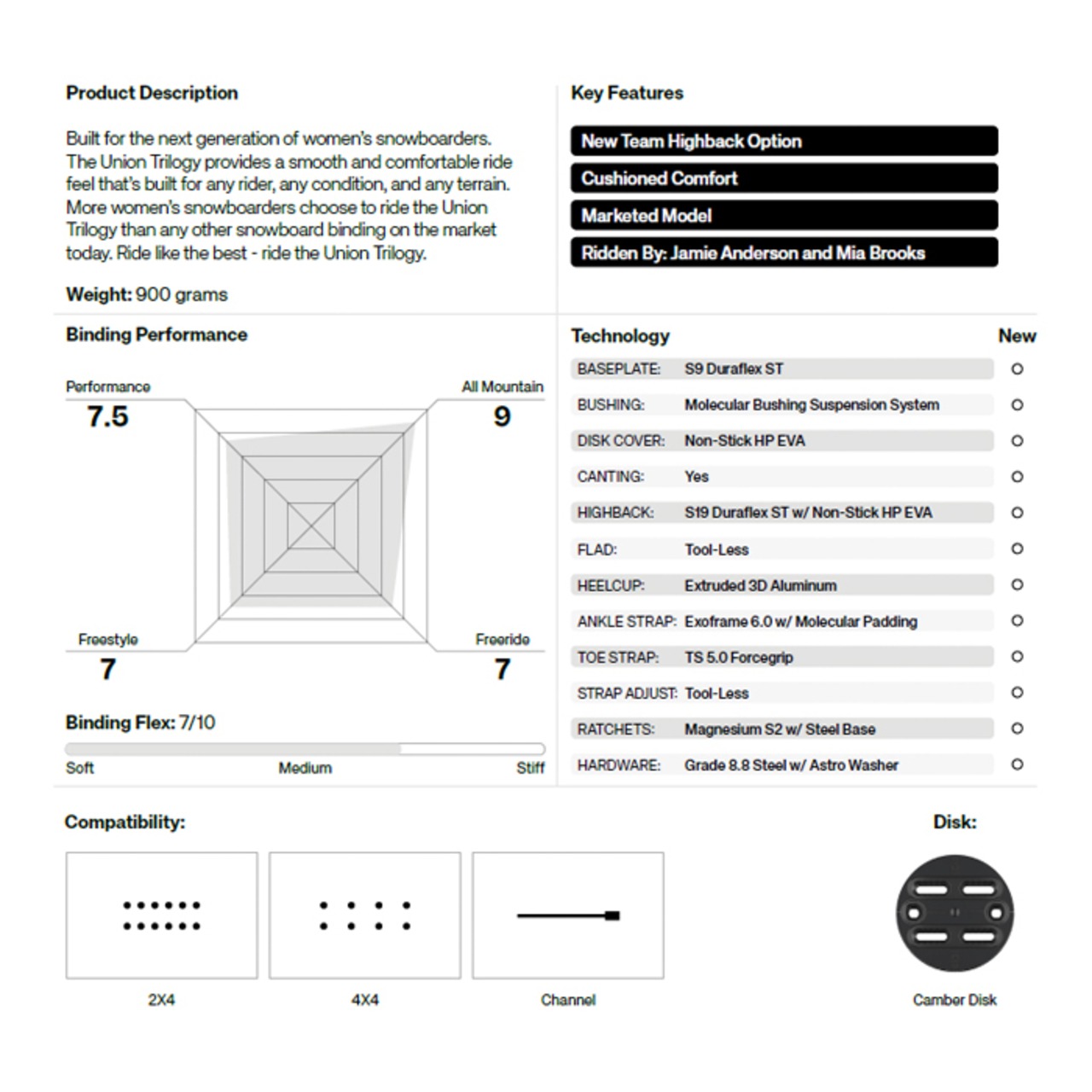 Product Description

Built for the next generation of women's snowboarders. The Union Trilogy provides a smooth and comfortable ride feel that's built for any rider, any condition, and any terrain. More women's snowboarders choose to ride the Union Trilogy than any other snowboard binding on the market today. Ride like the best - ride the Union Trilogy.

Weight: 900 grams

Key Features

New Team Highback Option

Cushioned Comfort

Marketed Model

Ridden By: Jamie Anderson and Mia Brooks

Binding Performance

Performance
7.5

All Mountain
9

Freestyle
7

Freeride
7

Binding Flex: 7/10

Soft Medium Stiff

| Technology | | New |
|---|---|---|
| BASEPLATE: | S9 Duraflex ST | ○ |
| BUSHING: | Molecular Bushing Suspension System | ○ |
| DISK COVER: | Non-Stick HP EVA | ○ |
| CANTING: | Yes | ○ |
| HIGHBACK: | S19 Duraflex ST w/ Non-Stick HP EVA | ○ |
| FLAD: | Tool-Less | ○ |
| HEELCUP: | Extruded 3D Aluminum | ○ |
| ANKLE STRAP: | Exoframe 6.0 w/ Molecular Padding | ○ |
| TOE STRAP: | TS 5.0 Forcegrip | ○ |
| STRAP ADJUST: | Tool-Less | ○ |
| RATCHETS: | Magnesium S2 w/ Steel Base | ○ |
| HARDWARE: | Grade 8.8 Steel w/ Astro Washer | ○ |

Compatibility:

2X4

4X4

Channel

Disk:

Camber Disk