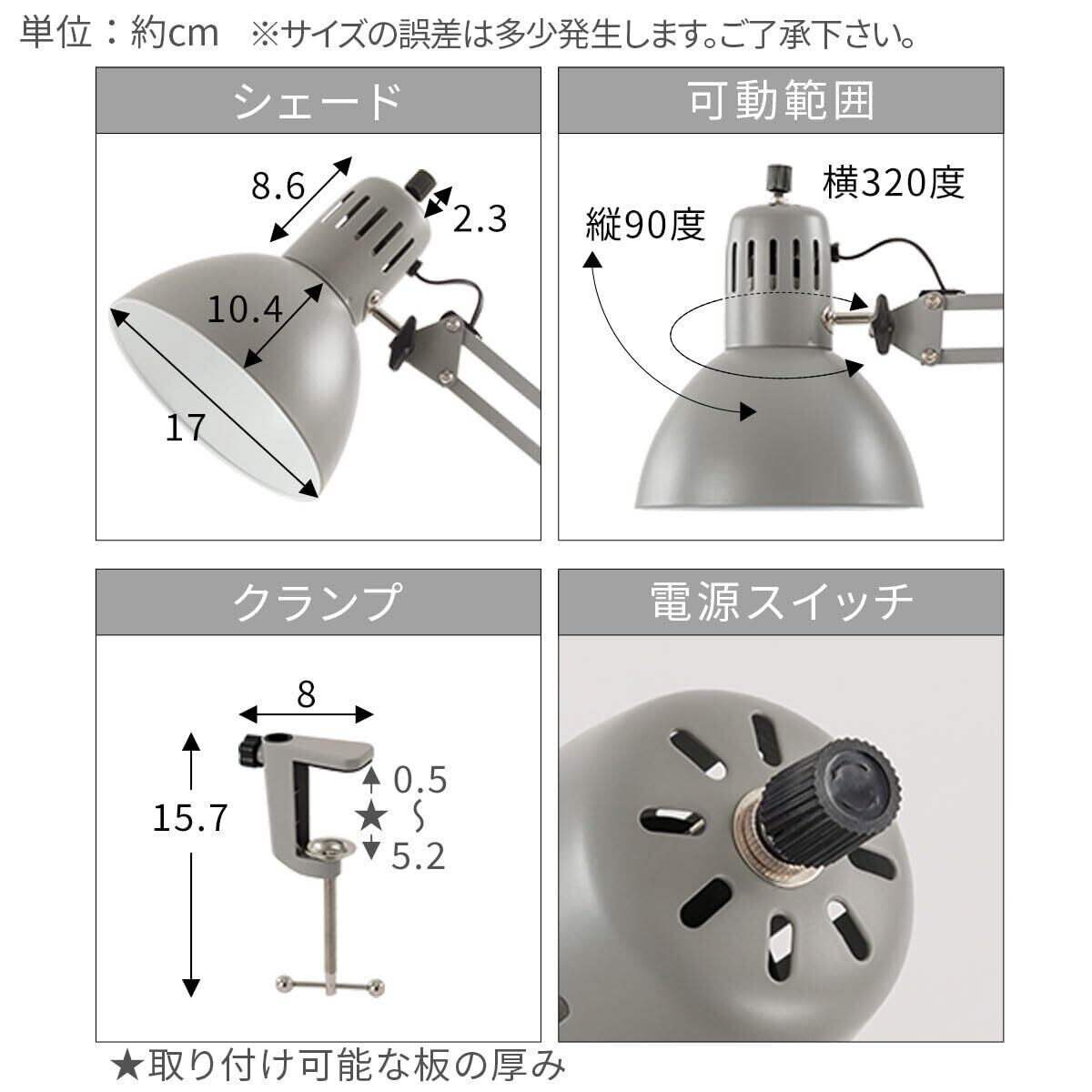 単位：約cm　※サイズの誤差は多少発生します。ご了承下さい。

シェード

8.6

2.3

10.4

17

可動範囲

横320度

縦90度

クランプ

8

15.7

0.5

★

~

5.2

電源スイッチ

★取り付け可能な板の厚み