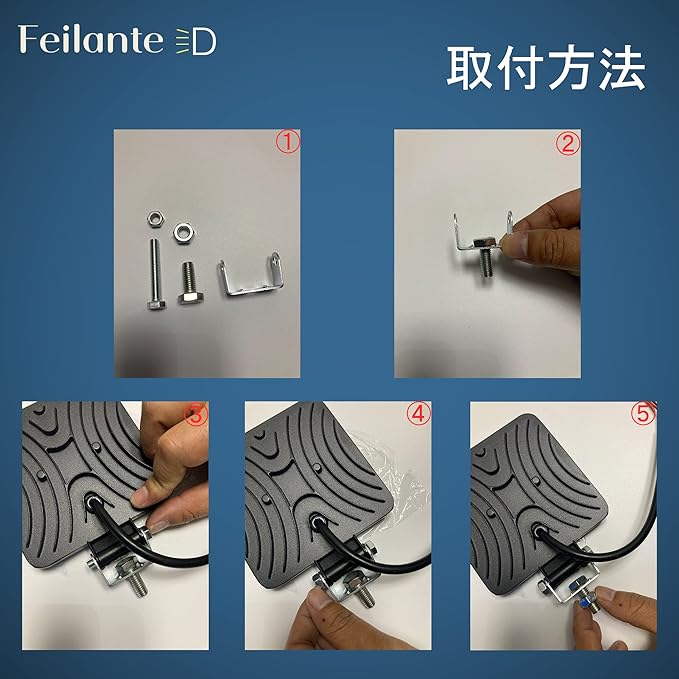 Feilante

取付方法

①

②

③

④

⑤