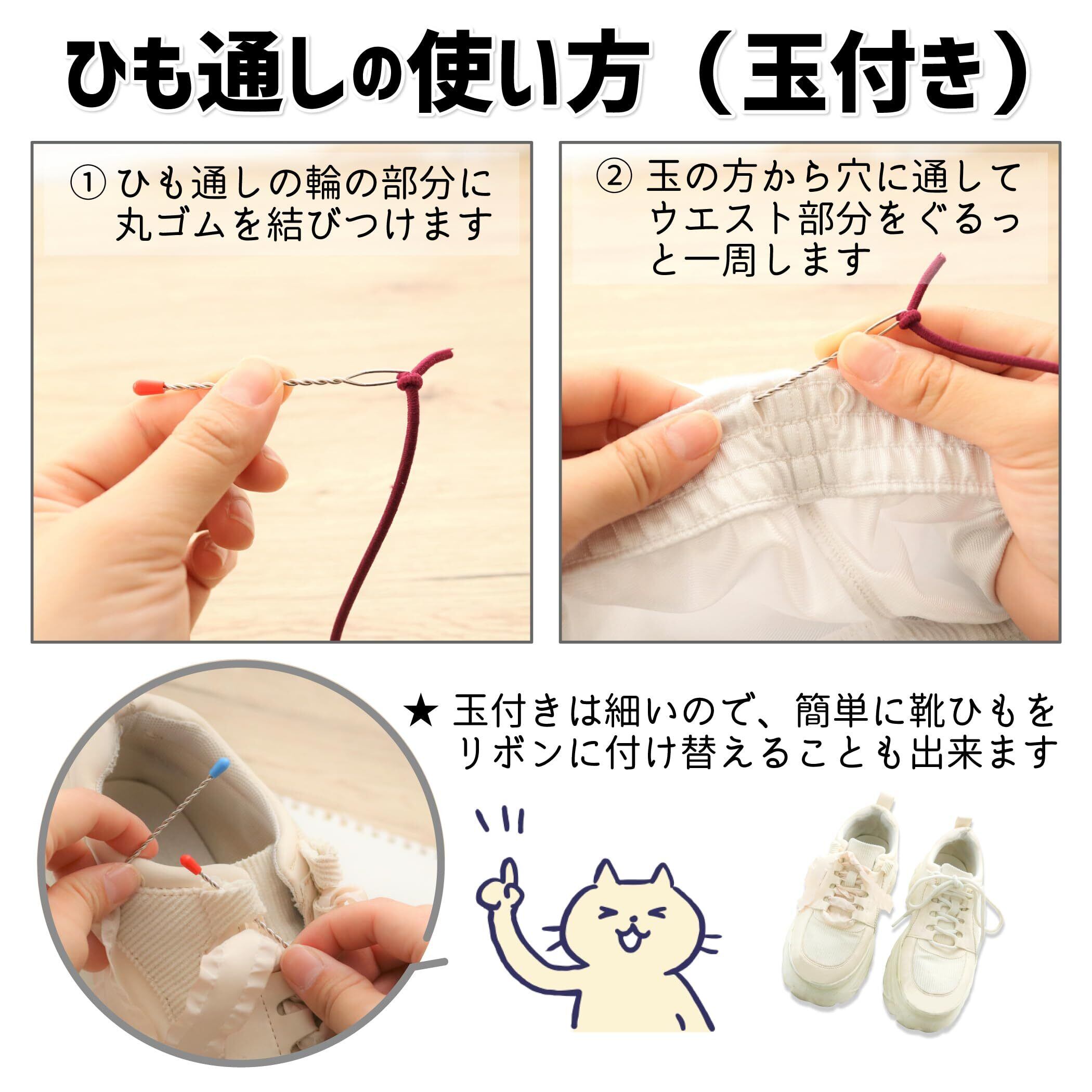 ひも通しの使い方（玉付き）

① ひも通しの輪の部分に丸ゴムを結びつけます

② 玉の方から穴に通してウエスト部分をぐるっと一周します

★ 玉付きは細いので、簡単に靴ひもをリボンに付け替えることも出来ます