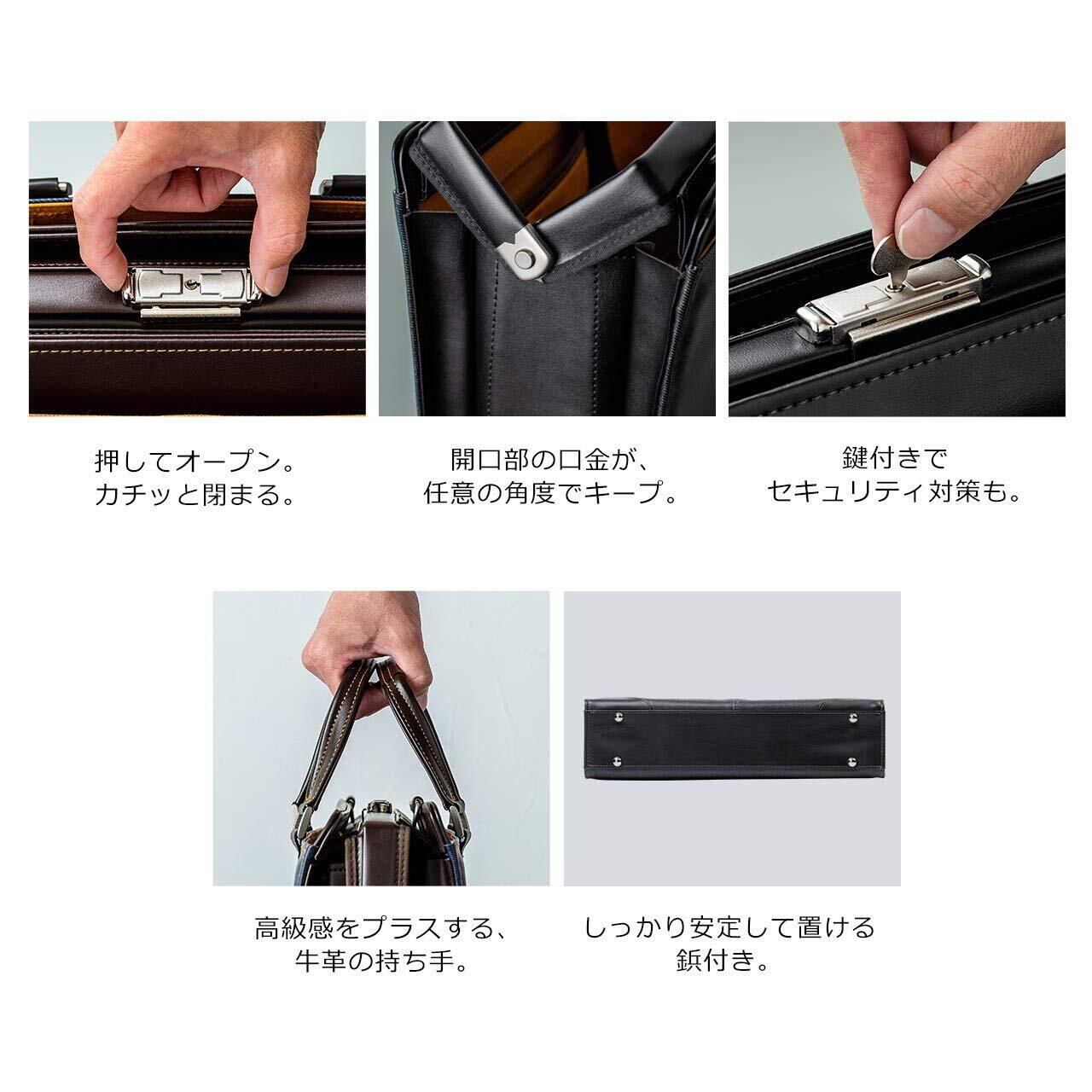 押してオープン。
カチッと閉まる。

開口部の口金が、
任意の角度でキープ。

鍵付きで
セキュリティ対策も。

高級感をプラスする、
牛革の持ち手。

しっかり安定して置ける
鋲付き。