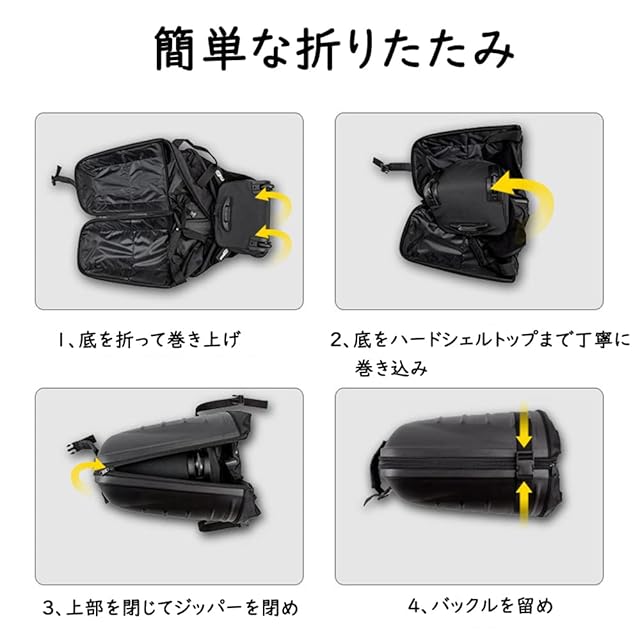 簡単な折りたたみ

1、底を折って巻き上げ

2、底をハードシェルトップまで丁寧に巻き込み

3、上部を閉じてジッパーを閉め

4、バックルを留め