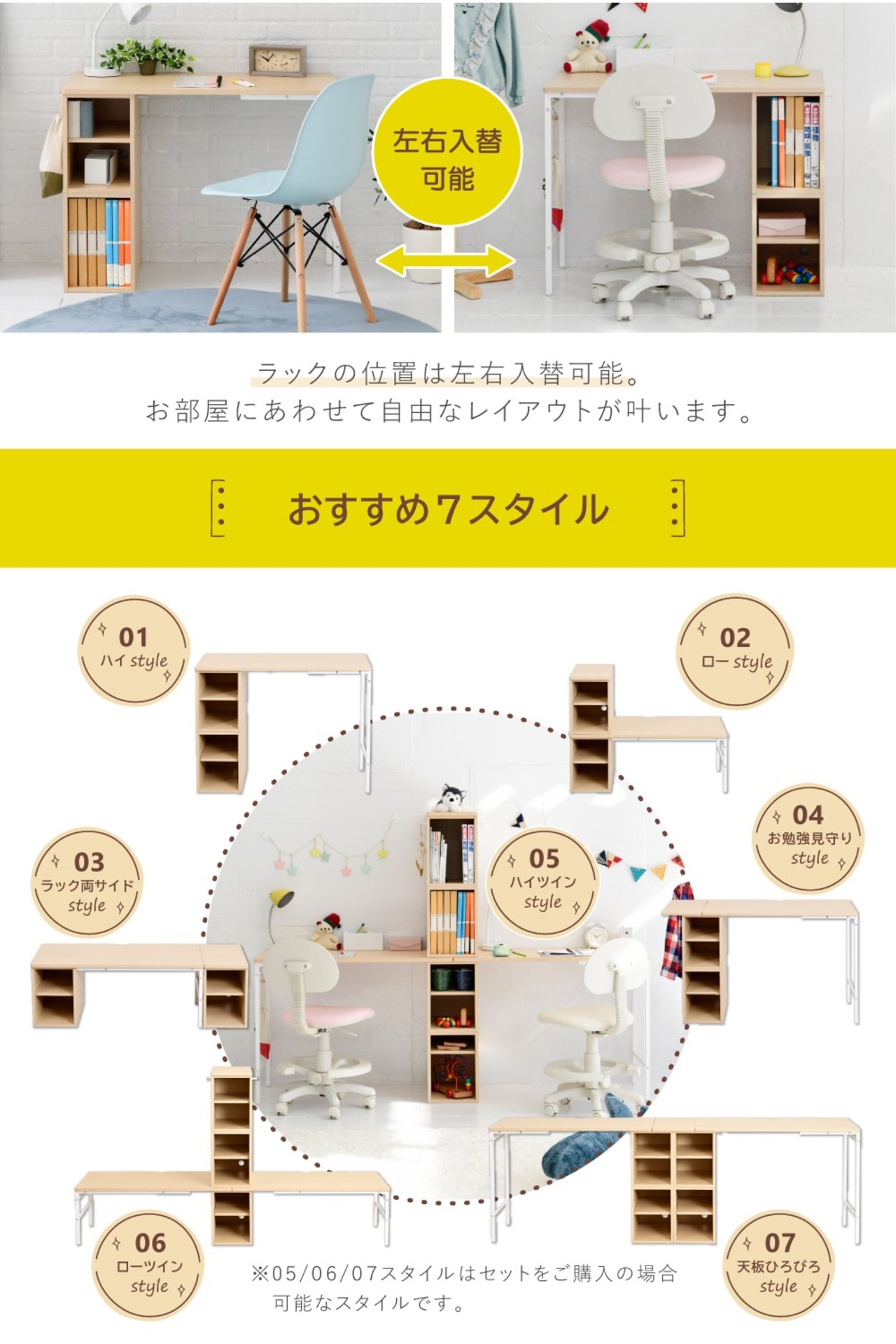 左右入替
可能

ラックの位置は左右入替可能。
お部屋にあわせて自由なレイアウトが叶います。

おすすめ7スタイル

01
ハイ style

02
ロー style

03
ラック両サイド
style

04
お勉強見守り
style

05
ハイツイン
style

06
ローツイン
style

07
天板ひろびろ
style

※05/06/07スタイルはセットをご購入の場合
可能なスタイルです。