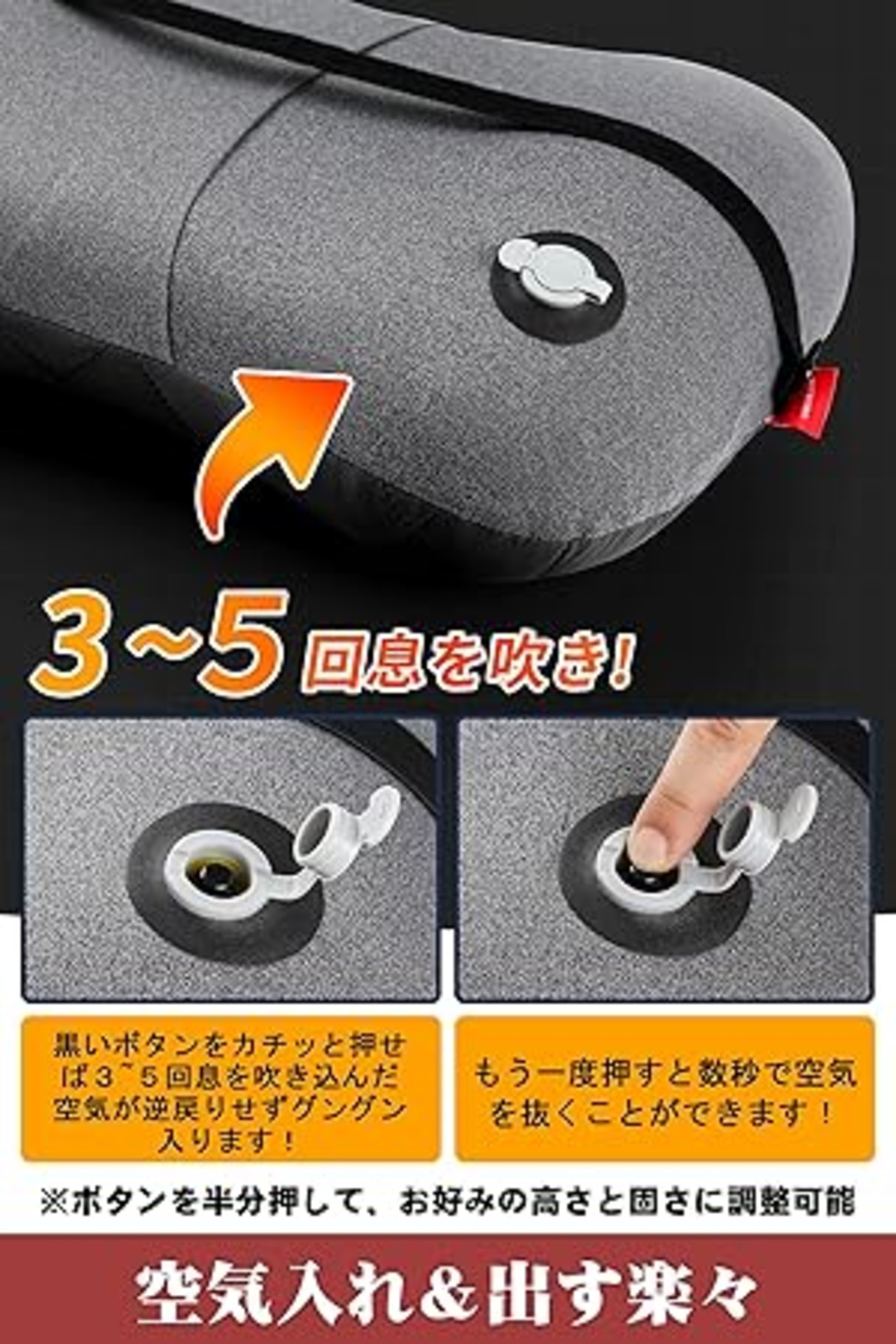 3~5回息を吹き!

黒いボタンをカチッと押せば3~5回息を吹き込んだ空気が逆戻りせずグングン入ります！

もう一度押すと数秒で空気を抜くことができます！

※ボタンを半分押して、お好みの高さと固さに調整可能

空気入れ&出す楽々