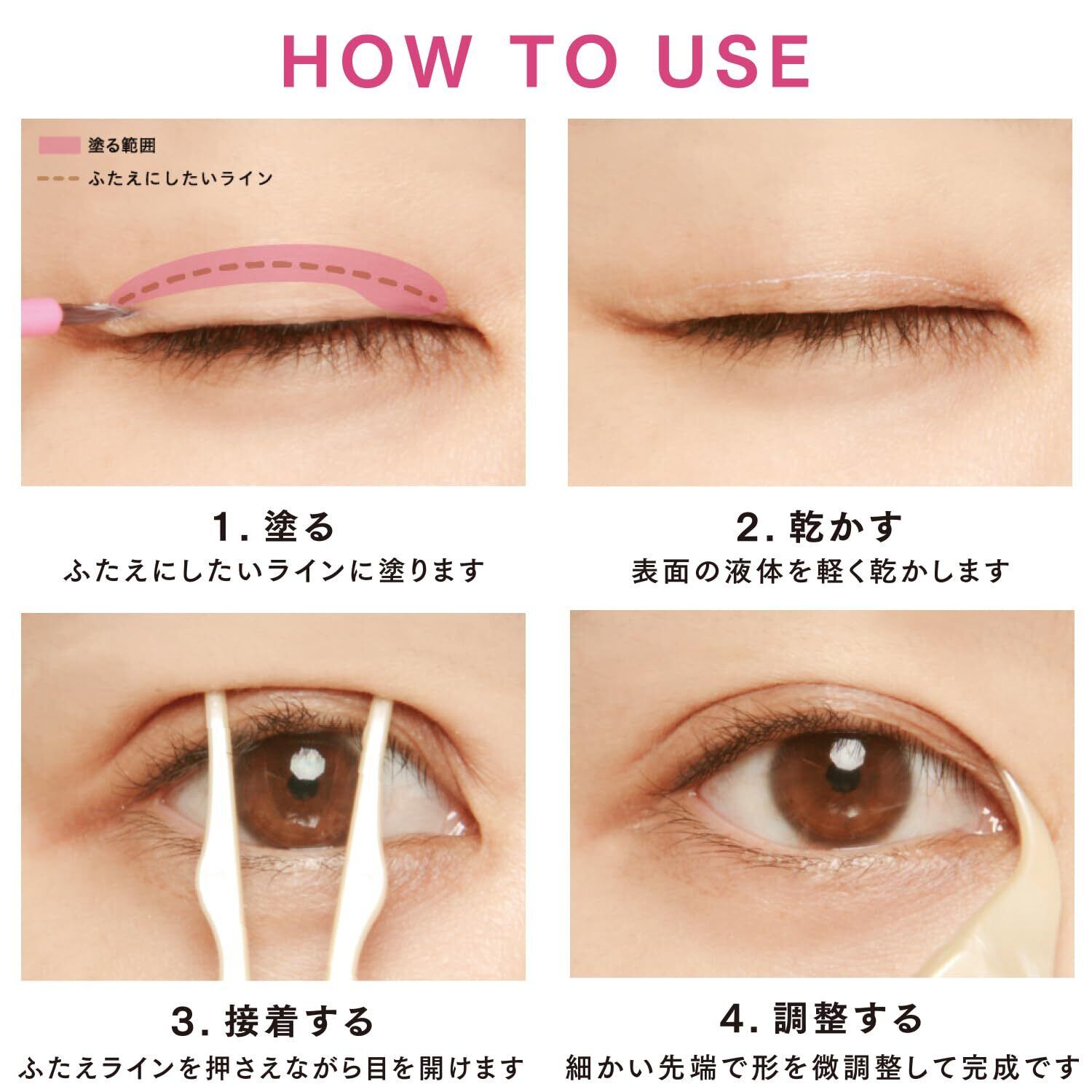 HOW TO USE

塗る範囲
ふたえにしたいライン

1. 塗る
ふたえにしたいラインに塗ります

2. 乾かす
表面の液体を軽く乾かします

3. 接着する
ふたえラインを押さえながら目を開けます

4. 調整する
細かい先端で形を微調整して完成です