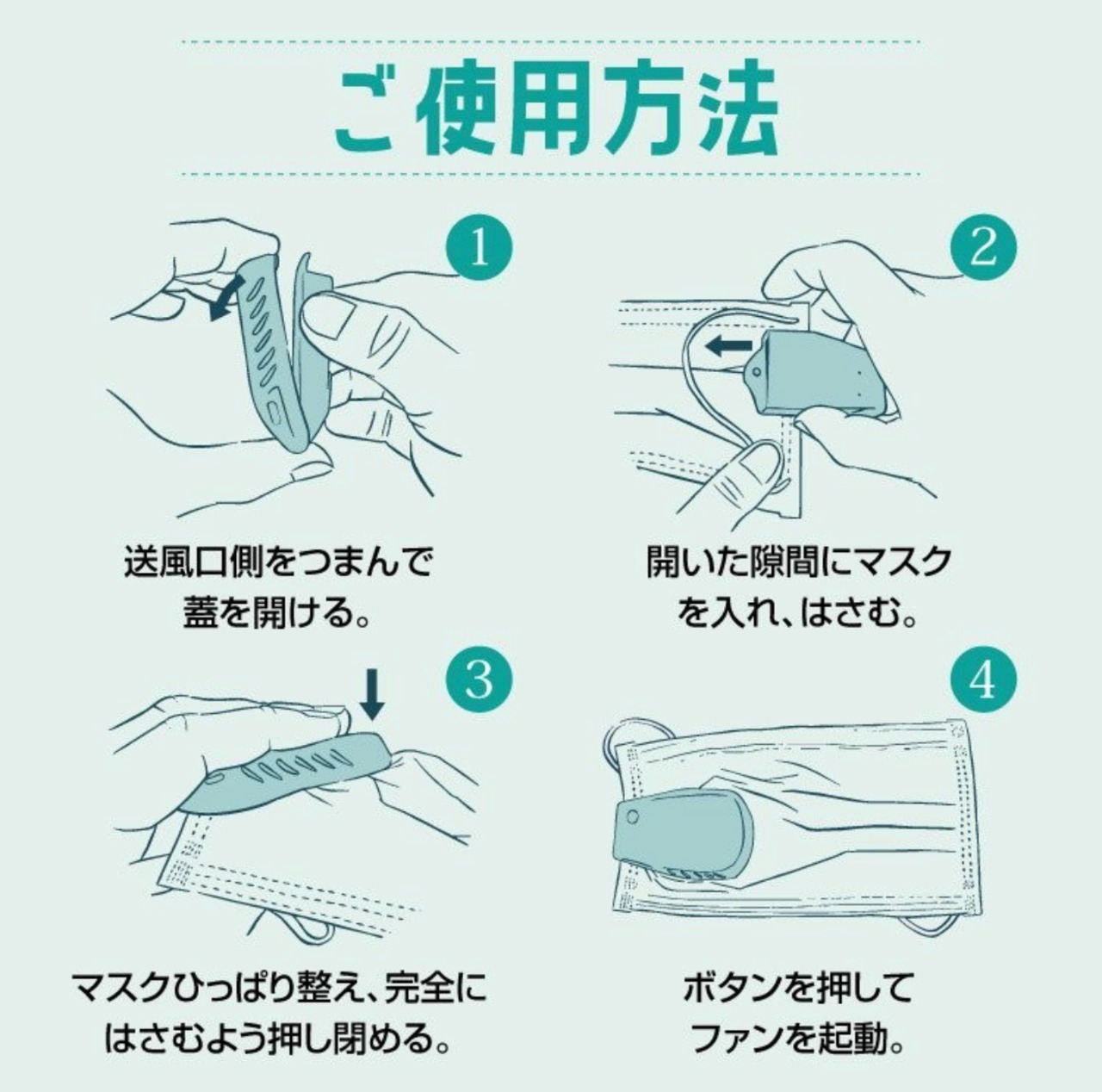 ご使用方法

1

送風口側をつまんで蓋を開ける。

2

開いた隙間にマスクを入れ、はさむ。

3

マスクひっぱり整え、完全にはさむよう押し閉める。

4

ボタンを押してファンを起動。