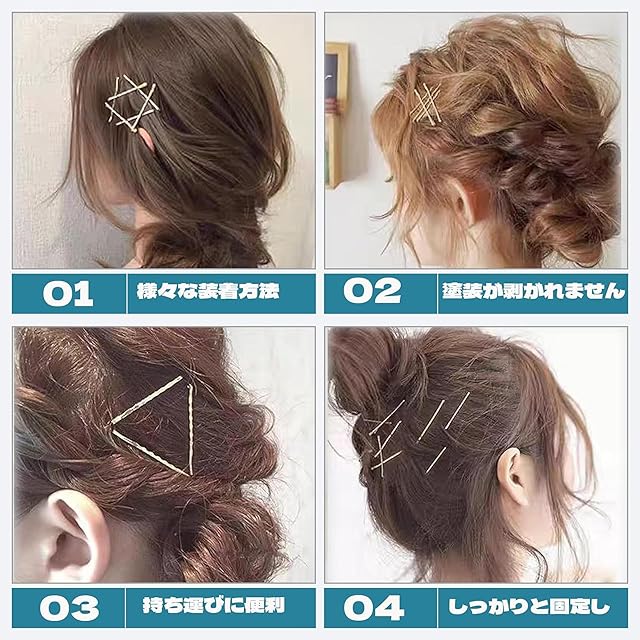 01 様々な装着方法

02 塗装が剥がれません

03 持ち運びに便利

04 しっかりと固定し