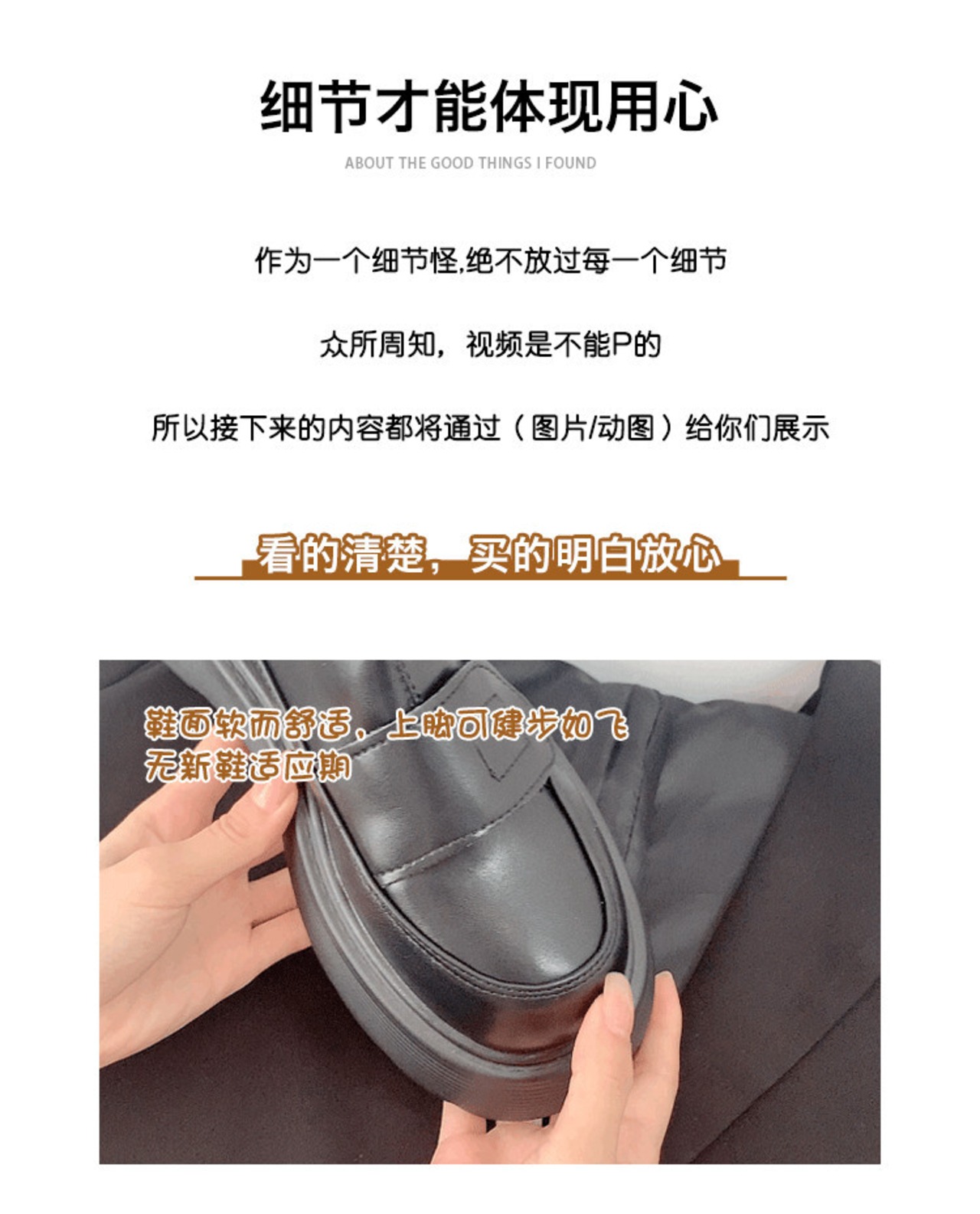 细节才能体现用心

ABOUT THE GOOD THINGS I FOUND

作为一个细节怪,绝不放过每一个细节

众所周知，视频是不能P的

所以接下来的内容都将通过（图片/动图）给你们展示

看的清楚，买的明白放心

鞋面软而舒适，上脚可健步如飞
无新鞋适应期