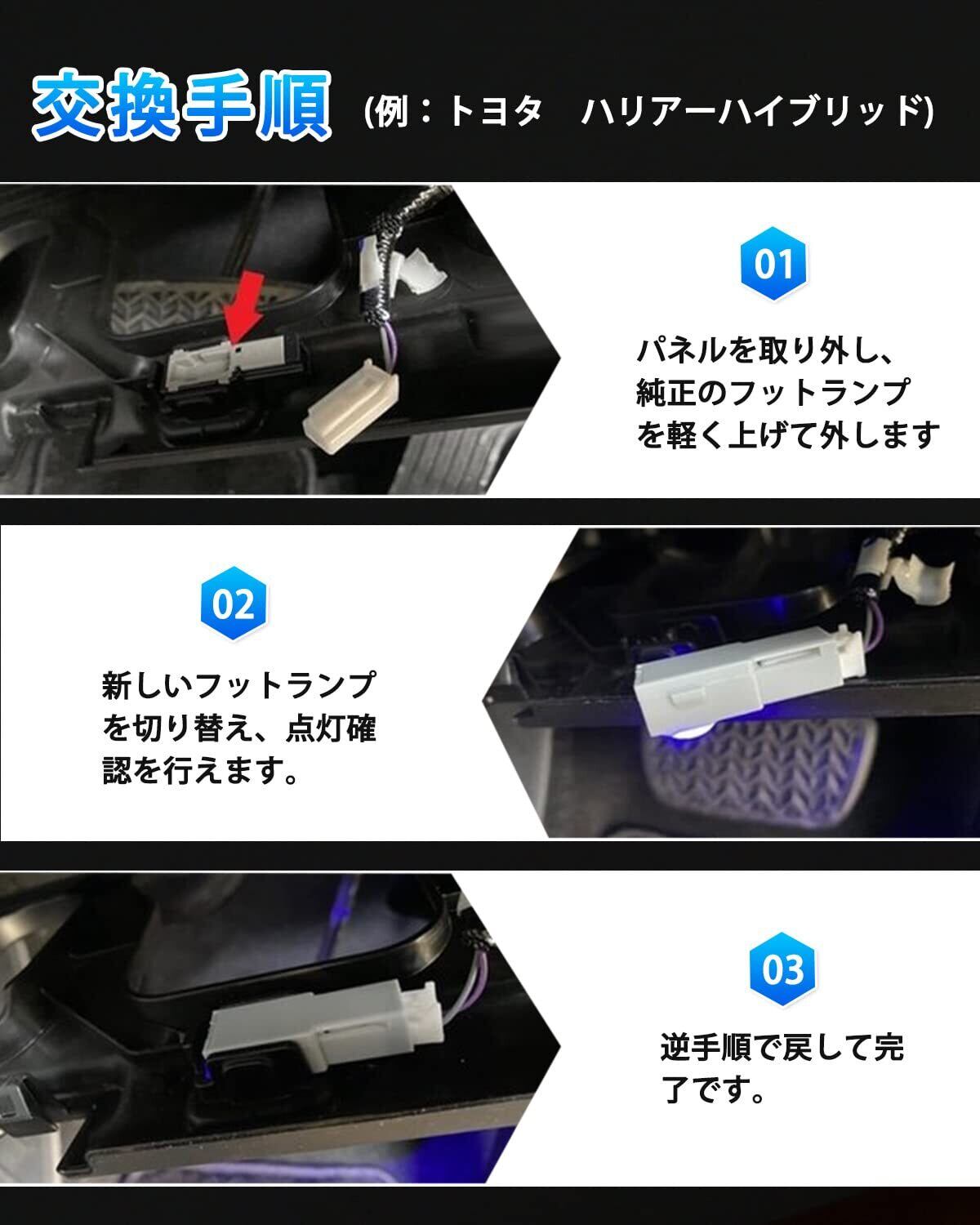 交換手順 (例：トヨタ　ハリアーハイブリッド)

01

パネルを取り外し、純正のフットランプを軽く上げて外します

02

新しいフットランプを切り替え、点灯確認を行えます。

03

逆手順で戻して完了です。