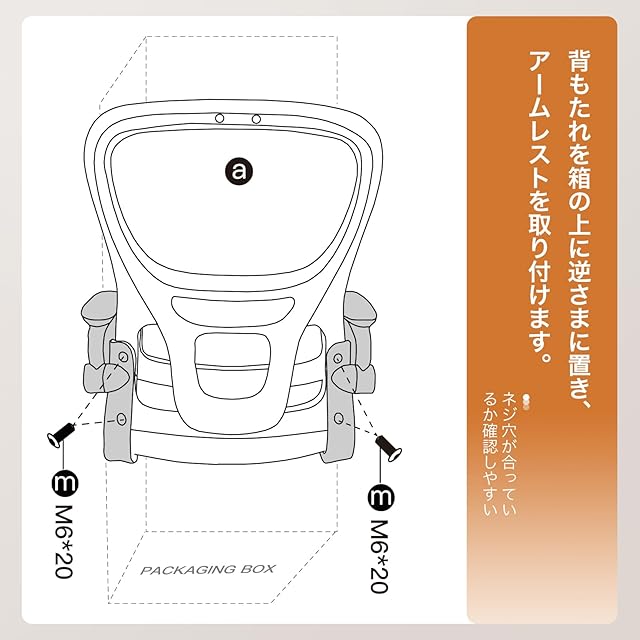 背もたれを箱の上に逆さまに置き、アームレストを取り付けます。

ネジ穴が合っているか確認しやすい

a

m M6*20

m M6*20

PACKAGING BOX