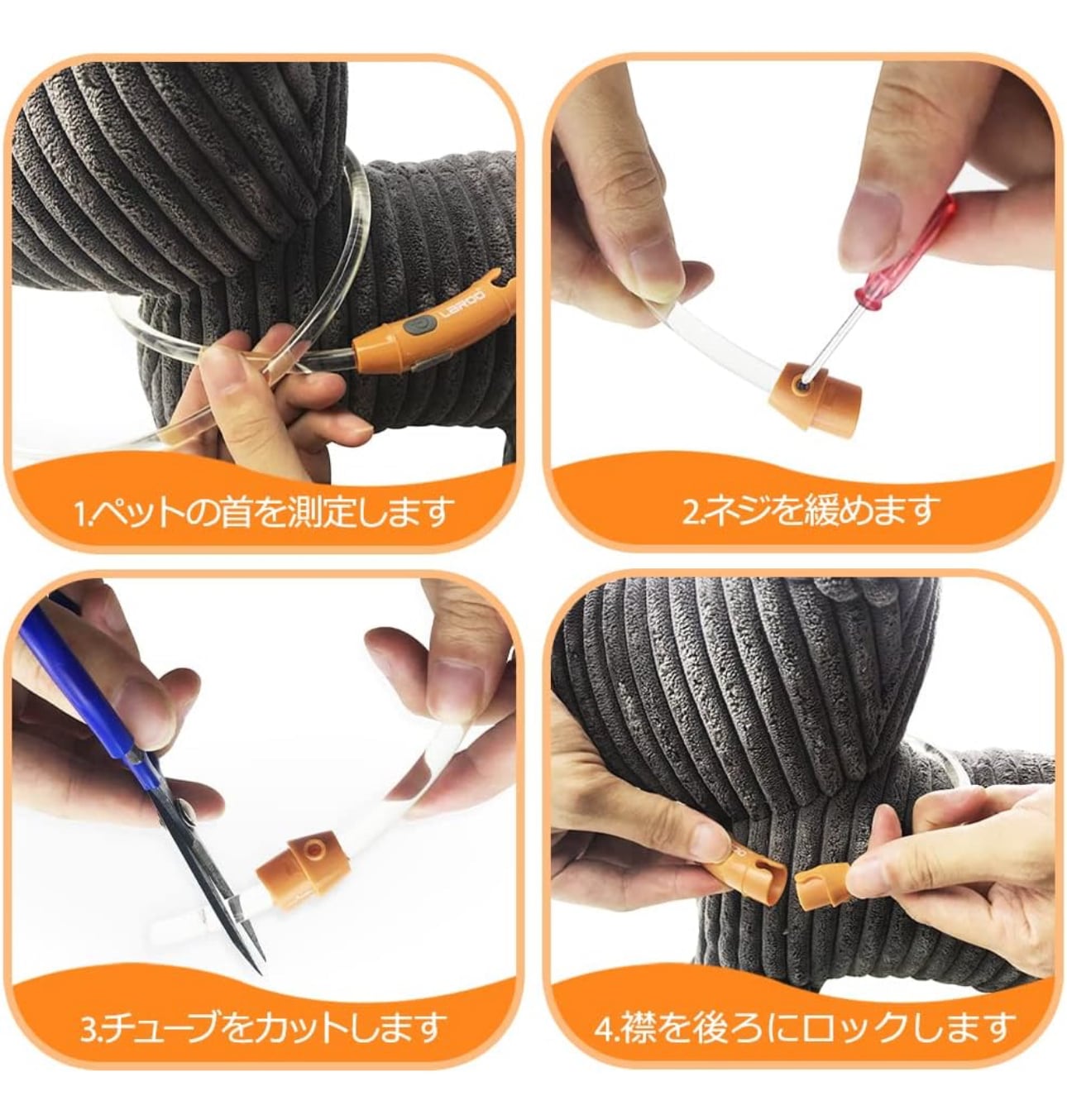 LEROO

1.ペットの首を測定します

2.ネジを緩めます

3.チューブをカットします

4.襟を後ろにロックします