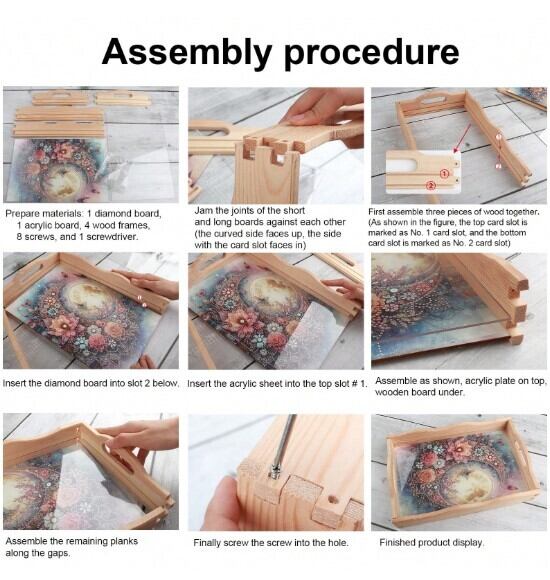 Assembly procedure

Prepare materials: 1 diamond board, 1 acrylic board, 4 wood frames, 8 screws, and 1 screwdriver.

Jam the joints of the short and long boards against each other (the curved side faces up, the side with the card slot faces in)

①
②

First assemble three pieces of wood together. (As shown in the figure, the top card slot is marked as No. 1 card slot, and the bottom card slot is marked as No. 2 card slot)

Insert the diamond board into slot 2 below.

Insert the acrylic sheet into the top slot # 1.

Assemble as shown, acrylic plate on top, wooden board under.

Assemble the remaining planks along the gaps.

Finally screw the screw into the hole.

Finished product display.