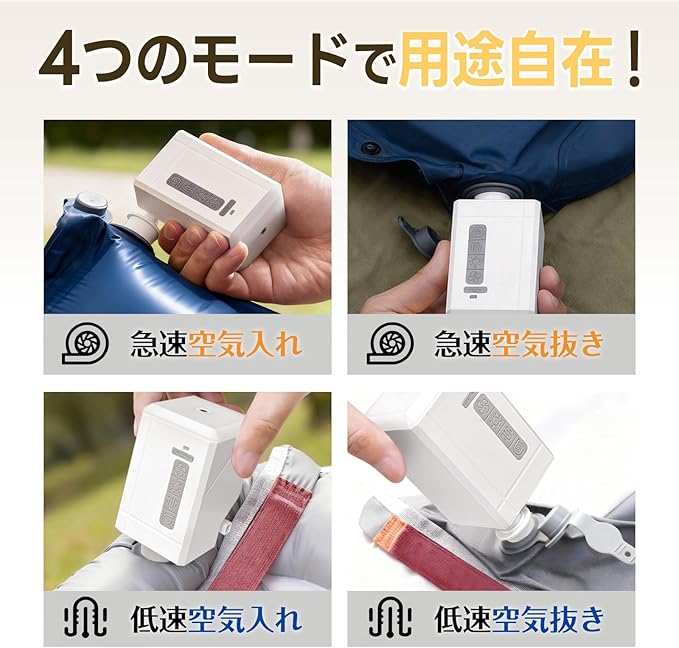 4つのモードで用途自在！

急速空気入れ

急速空気抜き

低速空気入れ

低速空気抜き