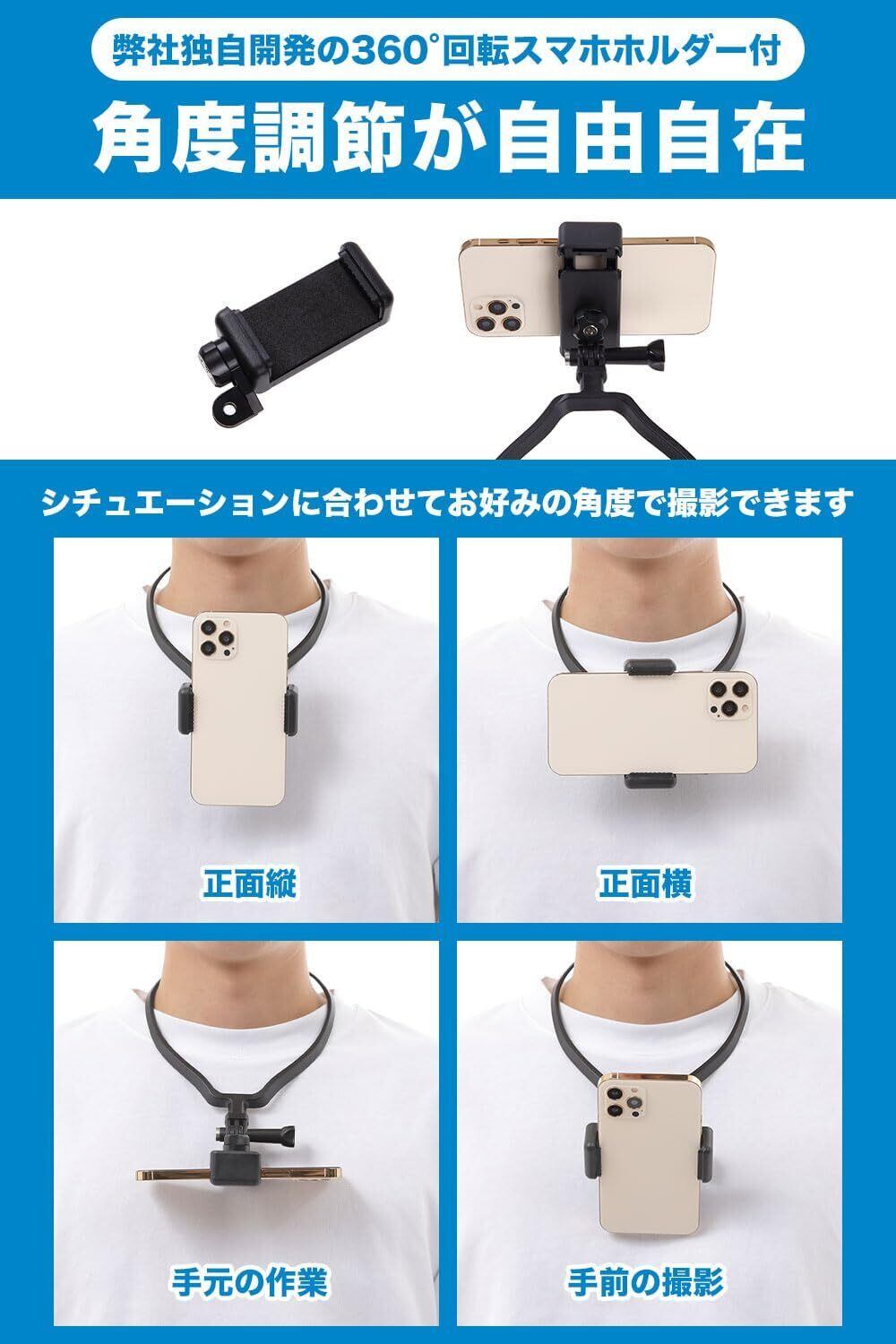 弊社独自開発の360°回転スマホホルダー付

角度調節が自由自在

シチュエーションに合わせてお好みの角度で撮影できます

正面縦

正面横

手元の作業

手前の撮影