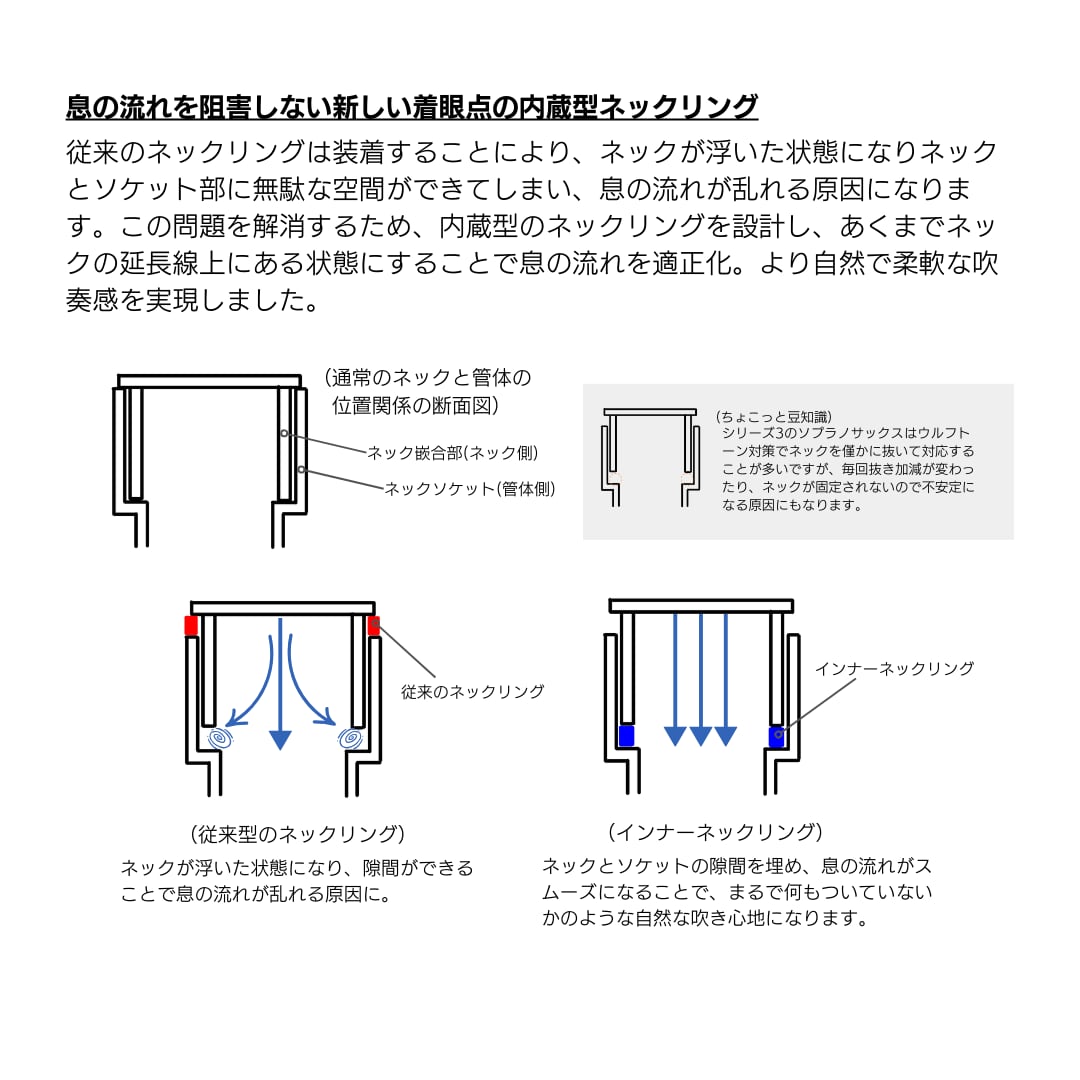 息の流れを阻害しない新しい着眼点の内蔵型ネックリング

従来のネックリングは装着することにより、ネックが浮いた状態になりネックとソケット部に無駄な空間ができてしまい、息の流れが乱れる原因になります。この問題を解消するため、内蔵型のネックリングを設計し、あくまでネックの延長線上にある状態にすることで息の流れを適正化。より自然で柔軟な吹奏感を実現しました。

（通常のネックと管体の位置関係の断面図）

ネック嵌合部(ネック側)

ネックソケット(管体側)

（ちょこっと豆知識）
シリーズ3のソプラノサックスはウルフトーン対策でネックを僅かに抜いて対応することが多いですが、毎回抜き加減が変わったり、ネックが固定されないので不安定になる原因にもなります。

従来のネックリング

インナーネックリング

（従来型のネックリング）
ネックが浮いた状態になり、隙間ができることで息の流れが乱れる原因に。

（インナーネックリング）
ネックとソケットの隙間を埋め、息の流れがスムーズになることで、まるで何もついていないかのような自然な吹き心地になります。