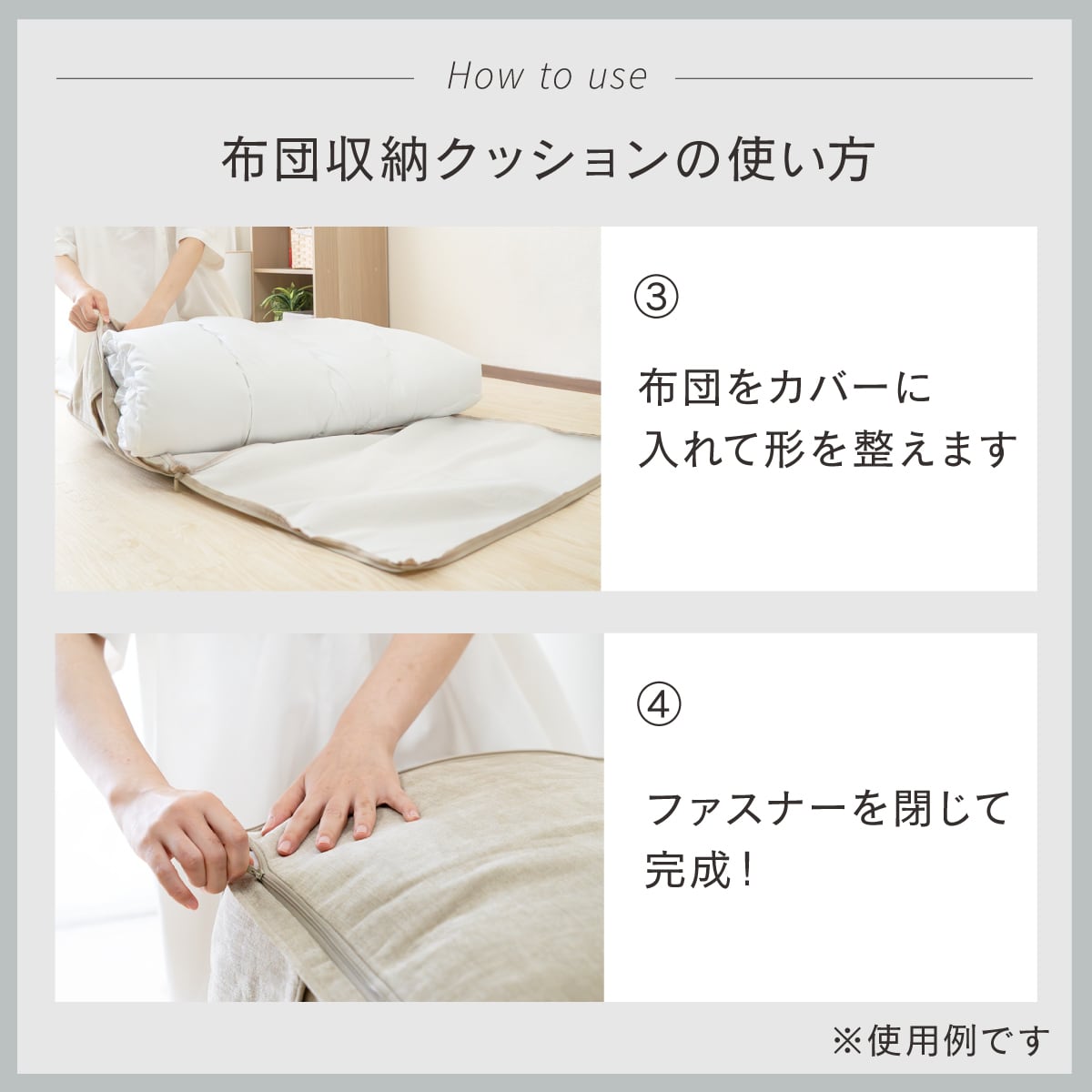 How to use

布団収納クッションの使い方

③

布団をカバーに入れて形を整えます

④

ファスナーを閉じて完成！

※使用例です