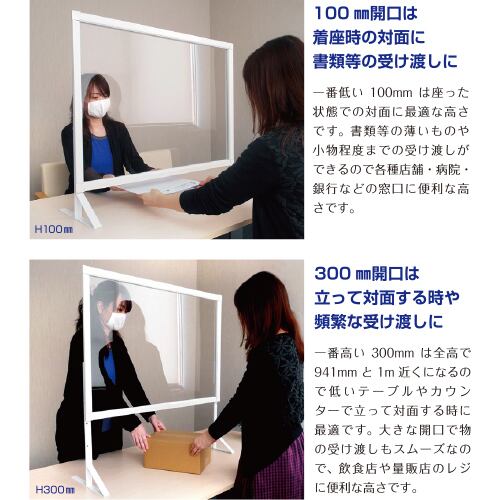 H100㎜

100㎜開口は
着座時の対面に
書類等の受け渡しに

一番低い 100mm は座った状態での対面に最適な高さです。書類等の薄いものや小物程度までの受け渡しができるので各種店舗・病院・銀行などの窓口に便利な高さです。

H300㎜

300㎜開口は
立って対面する時や
頻繁な受け渡しに

一番高い 300mm は全高で 941mm と 1m 近くになるので低いテーブルやカウンターで立って対面する時に最適です。大きな開口で物の受け渡しもスムーズなので、飲食店や量販店のレジに便利な高さです。