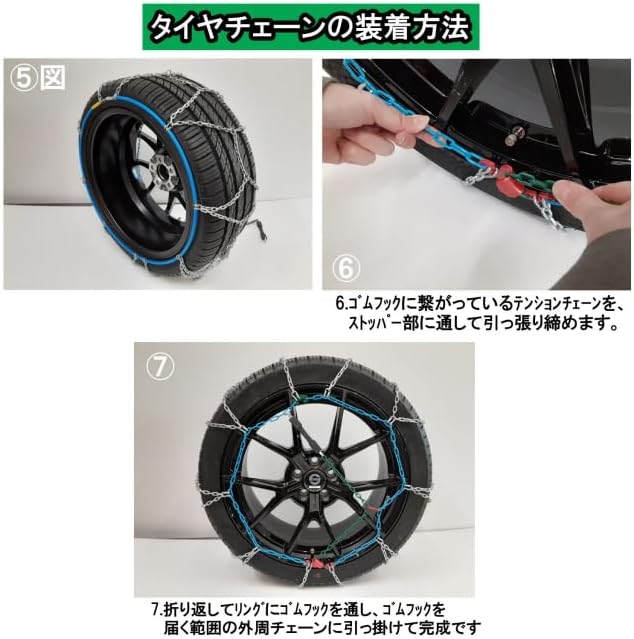 タイヤチェーンの装着方法

⑤図

⑥

6.ｺﾞﾑﾌｯｸに繋がっているﾃﾝｼｮﾝﾁｪｰﾝを、ｽﾄｯﾊﾟｰ部に通して引っ張り締めます。

⑦

7.折り返してﾘﾝｸﾞにｺﾞﾑﾌｯｸを通し、ｺﾞﾑﾌｯｸを届く範囲の外周チェーンに引っ掛けて完成です