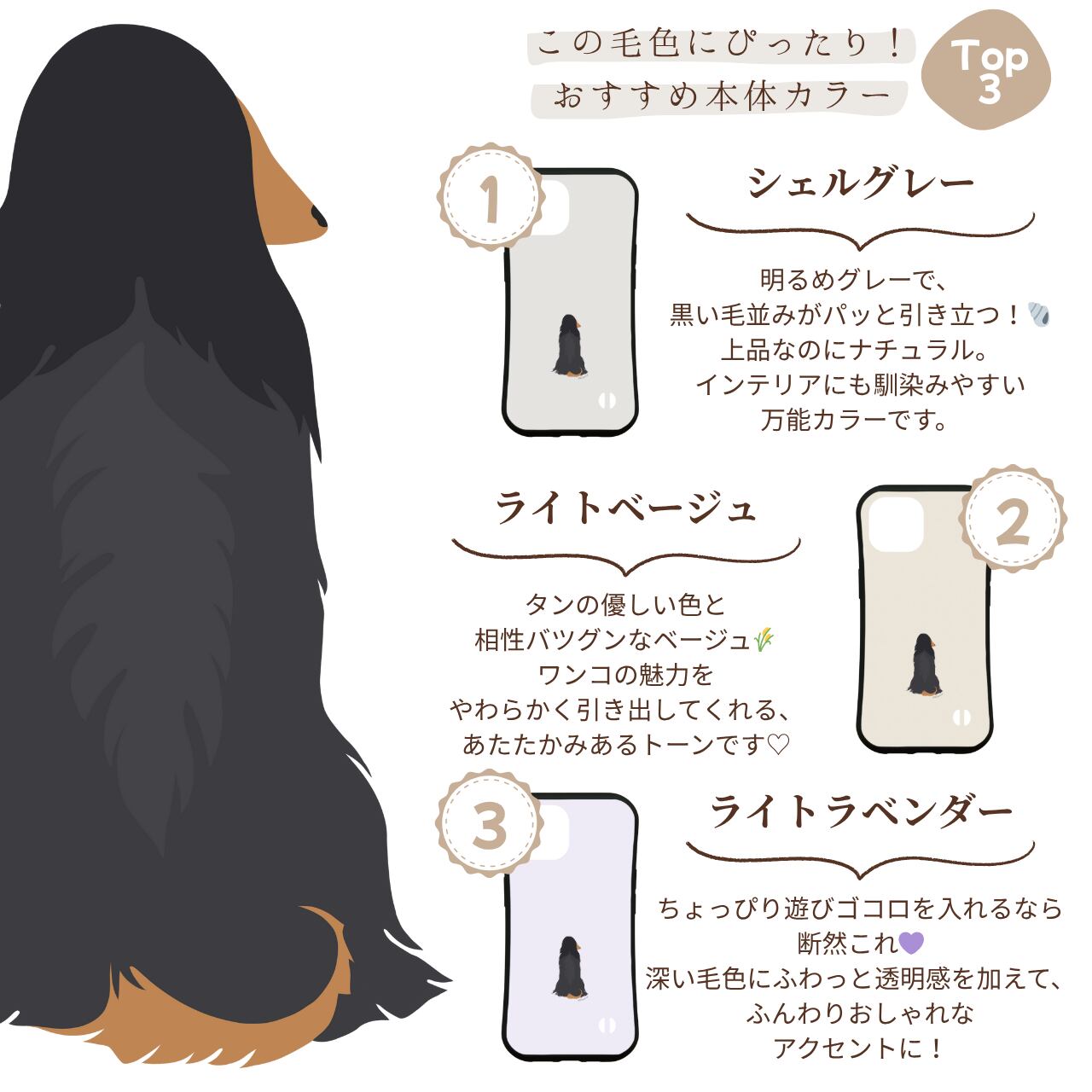 この毛色にぴったり！
おすすめ本体カラー

Top 3

1

シェルグレー

明るめグレーで、
黒い毛並みがパッと引き立つ！🐚
上品なのにナチュラル。
インテリアにも馴染みやすい
万能カラーです。

ライトベージュ

2

タンの優しい色と
相性バツグンなベージュ🌾
ワンコの魅力を
やわらかく引き出してくれる、
あたたかみあるトーンです♡

3

ライトラベンダー

ちょっぴり遊びゴコロを入れるなら
断然これ💜
深い毛色にふわっと透明感を加えて、
ふんわりおしゃれな
アクセントに！