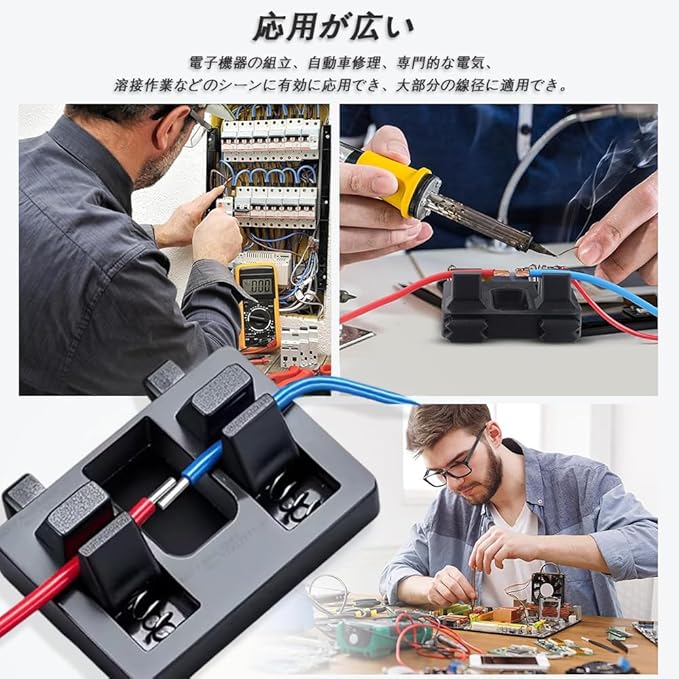 応用が広い

電子機器の組立、自動車修理、専門的な電気、溶接作業などのシーンに有効に応用でき、大部分の線径に適用でき。