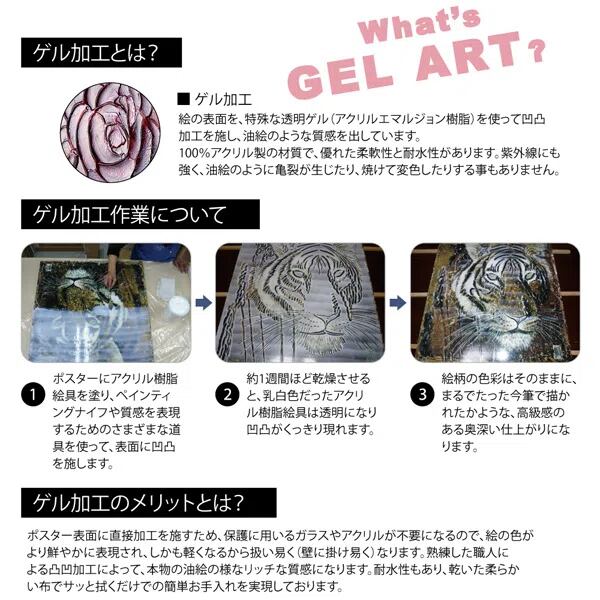 What's GEL ART?

ゲル加工とは?

■ ゲル加工
絵の表面を、特殊な透明ゲル(アクリルエマルジョン樹脂)を使って凹凸加工を施し、油絵のような質感を出しています。
100%アクリル製の材質で、優れた柔軟性と耐水性があります。紫外線にも強く、油絵のように亀裂が生じたり、焼けて変色したりする事もありません。

ゲル加工作業について

1 ポスターにアクリル樹脂絵具を塗り、ペインティングナイフや質感を表現するためのさまざまな道具を使って、表面に凹凸を施します。

2 約1週間ほど乾燥させると、乳白色だったアクリル樹脂絵具は透明になり凹凸がくっきり現れます。

3 絵柄の色彩はそのままに、まるでたった今筆で描かれたかような、高級感のある奥深い仕上がりになります。

ゲル加工のメリットとは?

ポスター表面に直接加工を施すため、保護に用いるガラスやアクリルが不要になるので、絵の色がより鮮やかに表現され、しかも軽くなるから扱い易く(壁に掛け易く)なります。熟練した職人による凸凹加工によって、本物の油絵の様なリッチな質感になります。耐水性もあり、乾いた柔らかい布でサッと拭くだけでの簡単お手入れを実現しております。