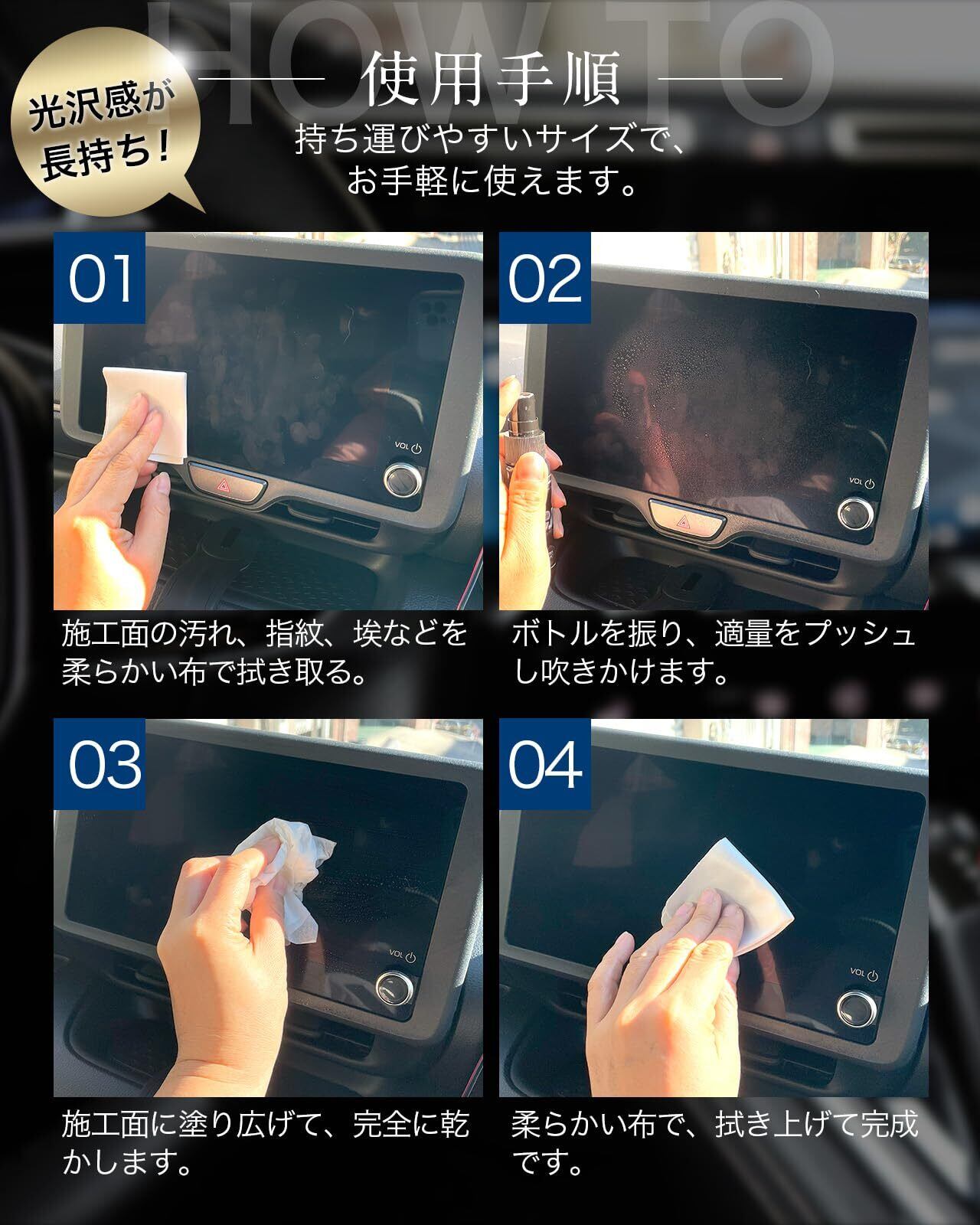 HOW TO

光沢感が長持ち！

使用手順

持ち運びやすいサイズで、お手軽に使えます。

01

VOL

施工面の汚れ、指紋、埃などを柔らかい布で拭き取る。

02

VOL

ボトルを振り、適量をプッシュし吹きかけます。

03

VOL

施工面に塗り広げて、完全に乾かします。

04

VOL

柔らかい布で、拭き上げて完成です。