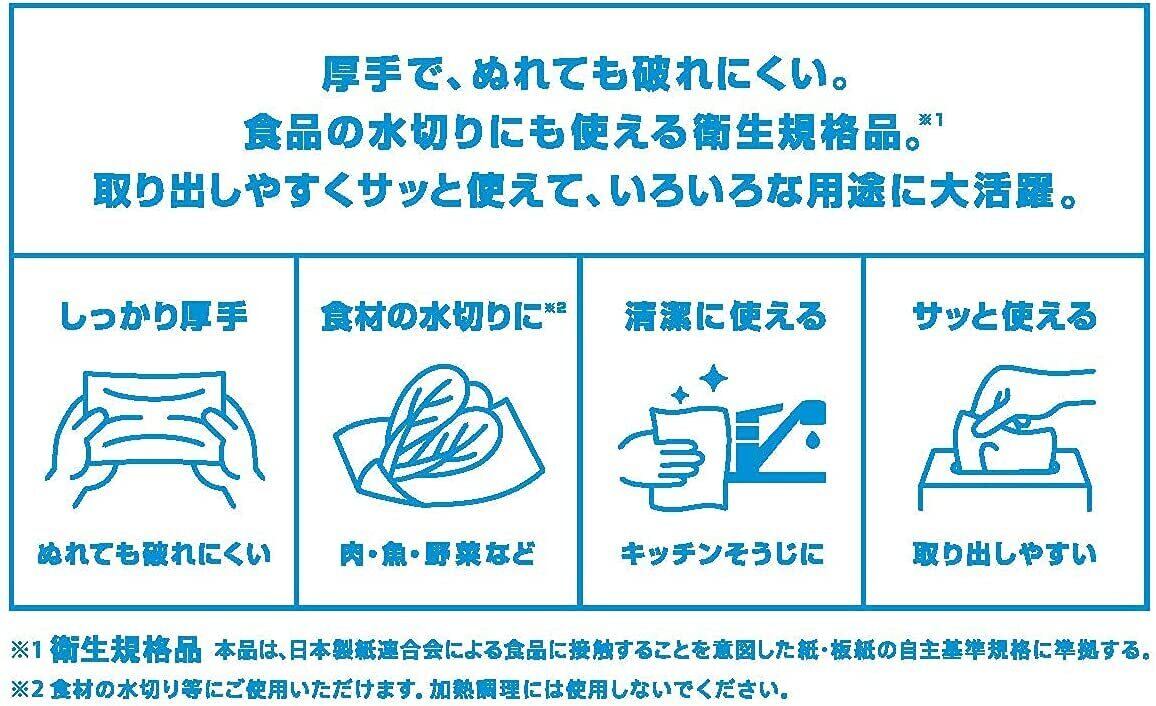 厚手で、ぬれても破れにくい。
食品の水切りにも使える衛生規格品。※1
取り出しやすくサッと使えて、いろいろな用途に大活躍。

しっかり厚手

ぬれても破れにくい

食材の水切りに※2

肉・魚・野菜など

清潔に使える

キッチンそうじに

サッと使える

取り出しやすい

※1 衛生規格品 本品は、日本製紙連合会による食品に接触することを意図した紙・板紙の自主基準規格に準拠する。
※2 食材の水切り等にご使用いただけます。加熱調理には使用しないでください。