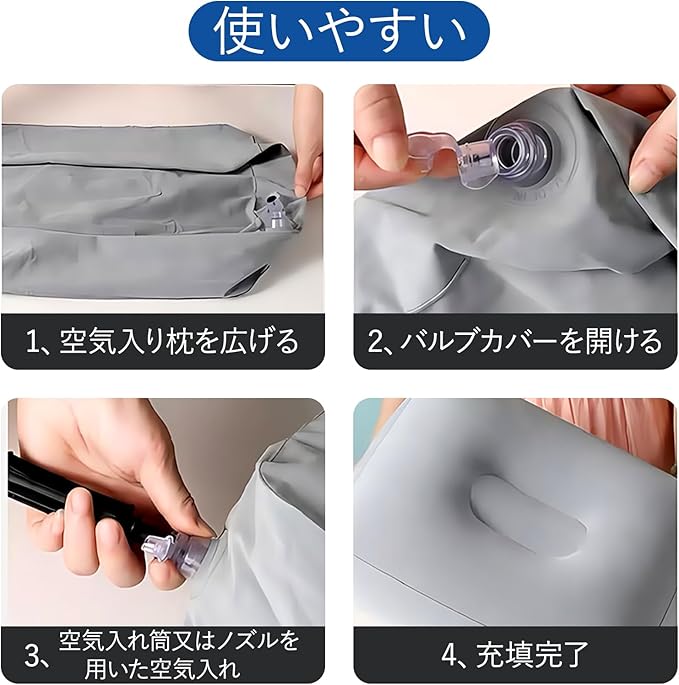 使いやすい

1、空気入り枕を広げる

2、バルブカバーを開ける

3、空気入れ筒又はノズルを用いた空気入れ

4、充填完了