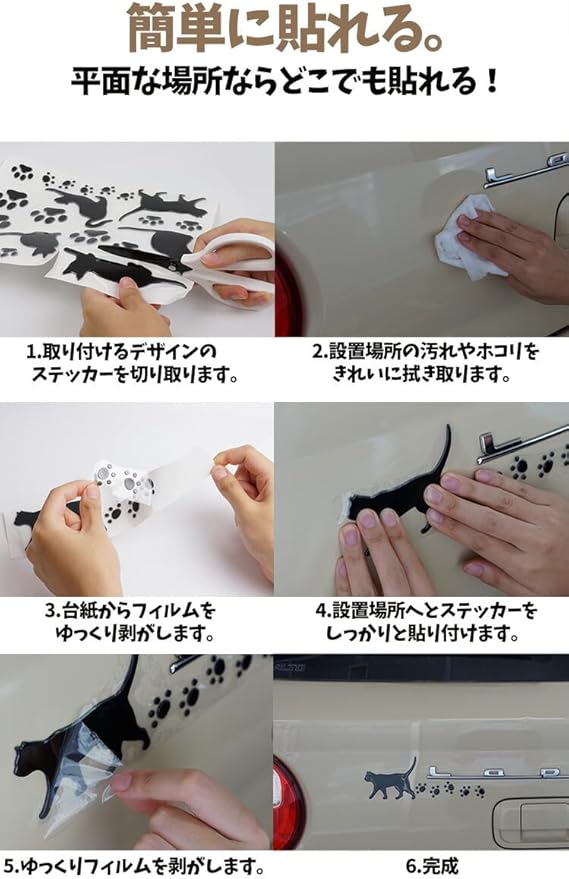 簡単に貼れる。

平面な場所ならどこでも貼れる！

1.取り付けるデザインのステッカーを切り取ります。

2.設置場所の汚れやホコリをきれいに拭き取ります。

3.台紙からフィルムをゆっくり剥がします。

4.設置場所へとステッカーをしっかりと貼り付けます。

5.ゆっくりフィルムを剥がします。

6.完成