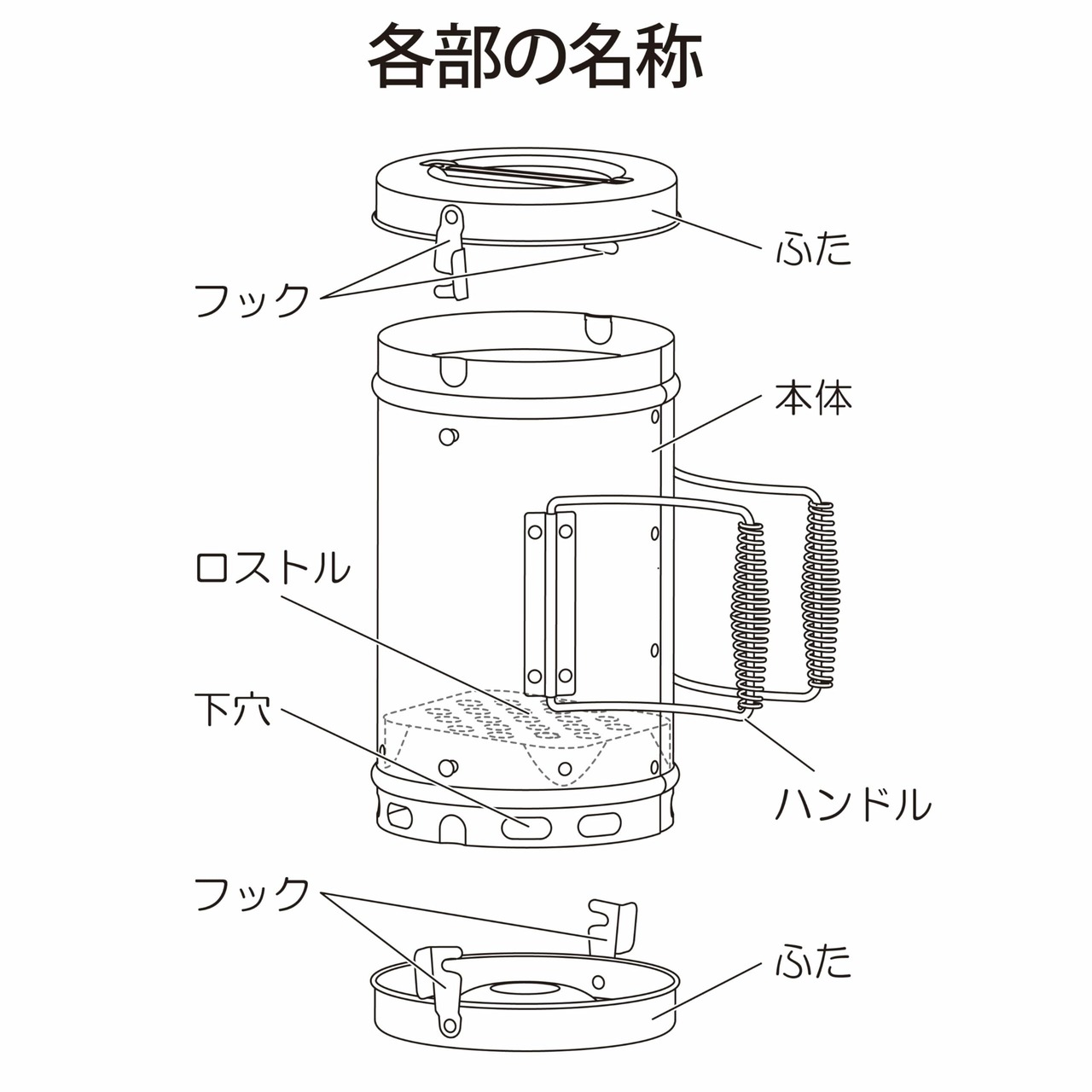 各部の名称

ふた

フック

本体

ロストル

下穴

ハンドル

フック

ふた