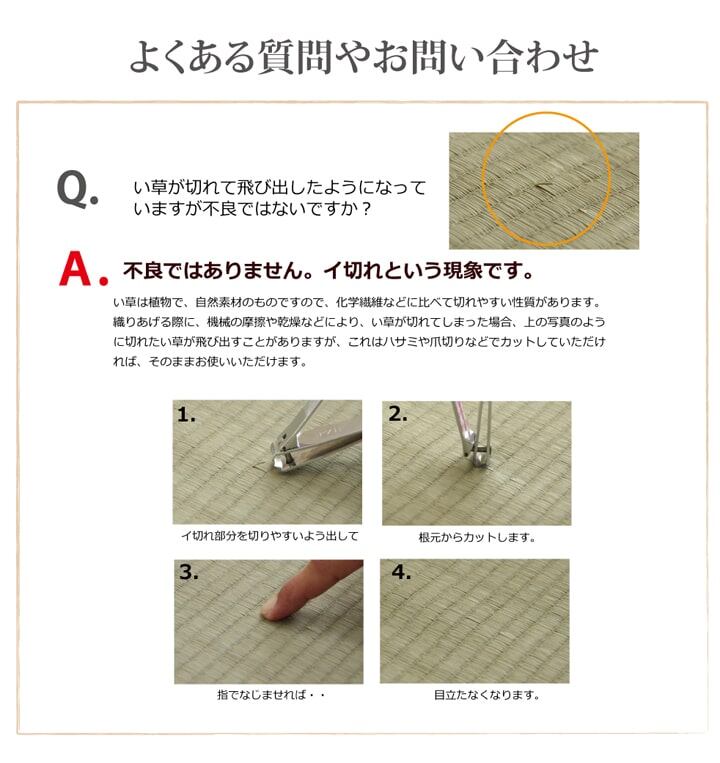 よくある質問やお問い合わせ

Q. い草が切れて飛び出したようになっていますが不良ではないですか？

A. 不良ではありません。イ切れという現象です。

い草は植物で、自然素材のものですので、化学繊維などに比べて切れやすい性質があります。織りあげる際に、機械の摩擦や乾燥などにより、い草が切れてしまった場合、上の写真のように切れたい草が飛び出すことがありますが、これはハサミや爪切りなどでカットしていただければ、そのままお使いいただけます。

1.
イ切れ部分を切りやすいよう出して

2.
根元からカットします。

3.
指でなじませれば・・

4.
目立たなくなります。