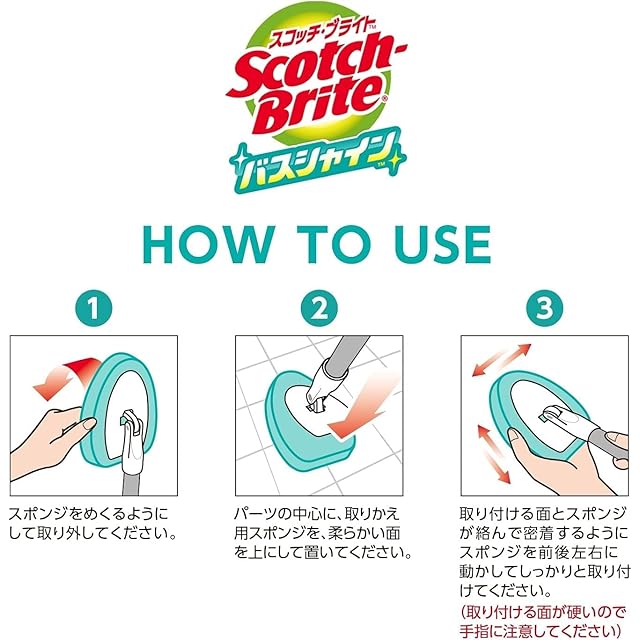 スコッチ・ブライト™
Scotch-Brite®
バスシャイン™

HOW TO USE

1

スポンジをめくるようにして取り外してください。

2

パーツの中心に、取りかえ用スポンジを、柔らかい面を上にして置いてください。

3

取り付ける面とスポンジが絡んで密着するようにスポンジを前後左右に動かしてしっかりと取り付けてください。
(取り付ける面が硬いので手指に注意してください)