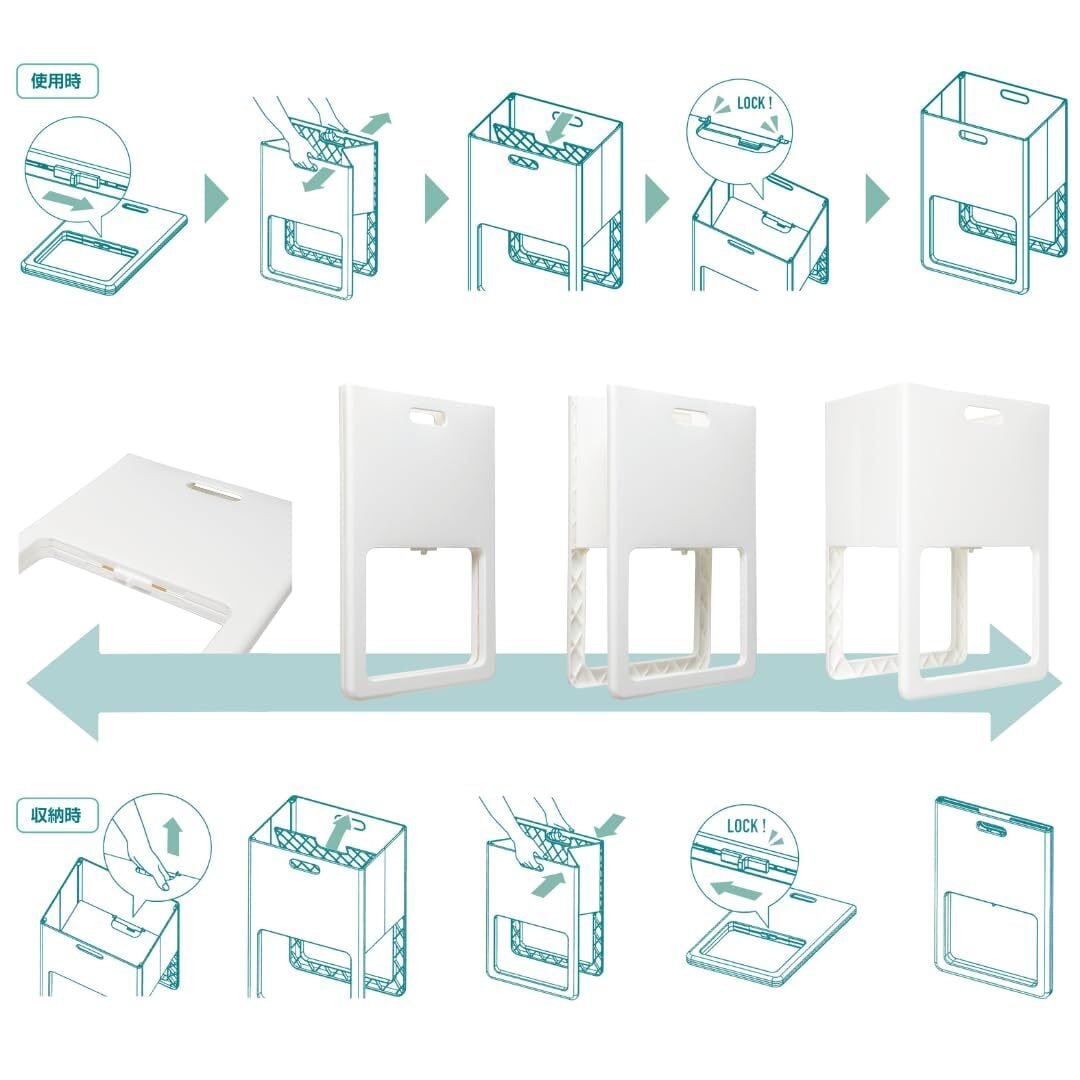 使用時

LOCK !

収納時

LOCK !