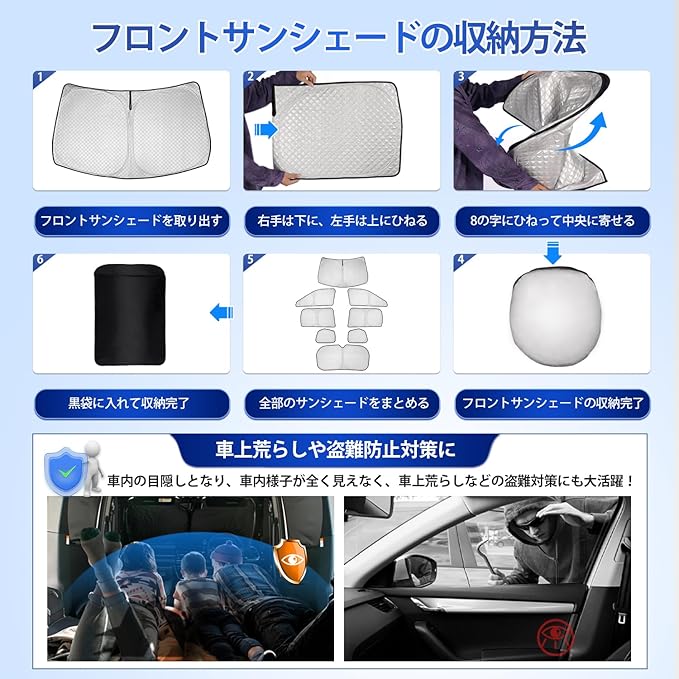 フロントサンシェードの収納方法

1
フロントサンシェードを取り出す

2
右手は下に、左手は上にひねる

3
8の字にひねって中央に寄せる

6
黒袋に入れて収納完了

5
全部のサンシェードをまとめる

4
フロントサンシェードの収納完了

車上荒らしや盗難防止対策に

車内の目隠しとなり、車内様子が全く見えなく、車上荒らしなどの盗難対策にも大活躍！