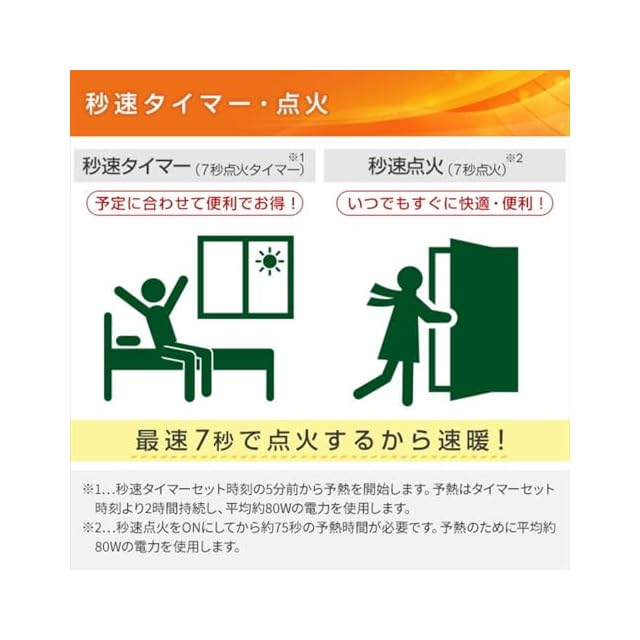 秒速タイマー・点火

秒速タイマー（7秒点火タイマー）※1

予定に合わせて便利でお得！

秒速点火（7秒点火）※2

いつでもすぐに快適・便利！

最速7秒で点火するから速暖！

※1…秒速タイマーセット時刻の5分前から予熱を開始します。予熱はタイマーセット時刻より2時間持続し、平均約80Wの電力を使用します。
※2…秒速点火をONにしてから約75秒の予熱時間が必要です。予熱のために平均約80Wの電力を使用します。