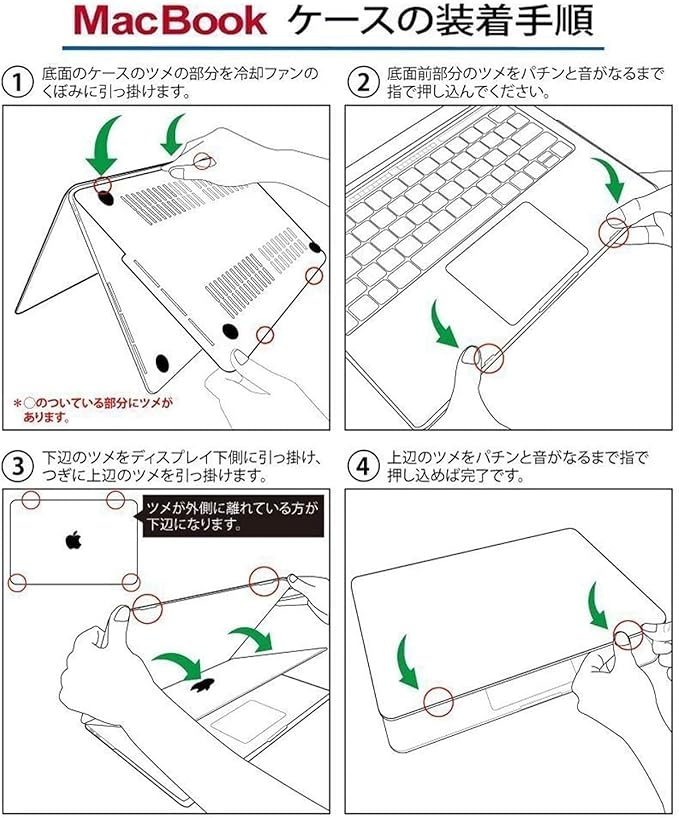 MacBook ケースの装着手順

① 底面のケースのツメの部分を冷却ファンのくぼみに引っ掛けます。

＊○のついている部分にツメがあります。

② 底面前部分のツメをパチンと音がなるまで指で押し込んでください。

③ 下辺のツメをディスプレイ下側に引っ掛け、つぎに上辺のツメを引っ掛けます。

ツメが外側に離れている方が下辺になります。

④ 上辺のツメをパチンと音がなるまで指で押し込めば完了です。