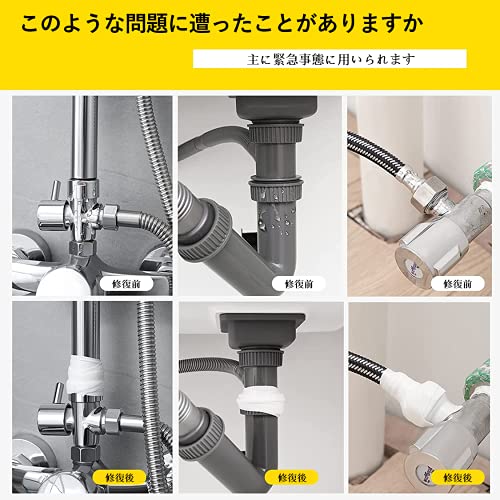 このような問題に遭ったことがありますか

主に緊急事態に用いられます

修復前

修復前

修復前

修復後

修復後

修復後