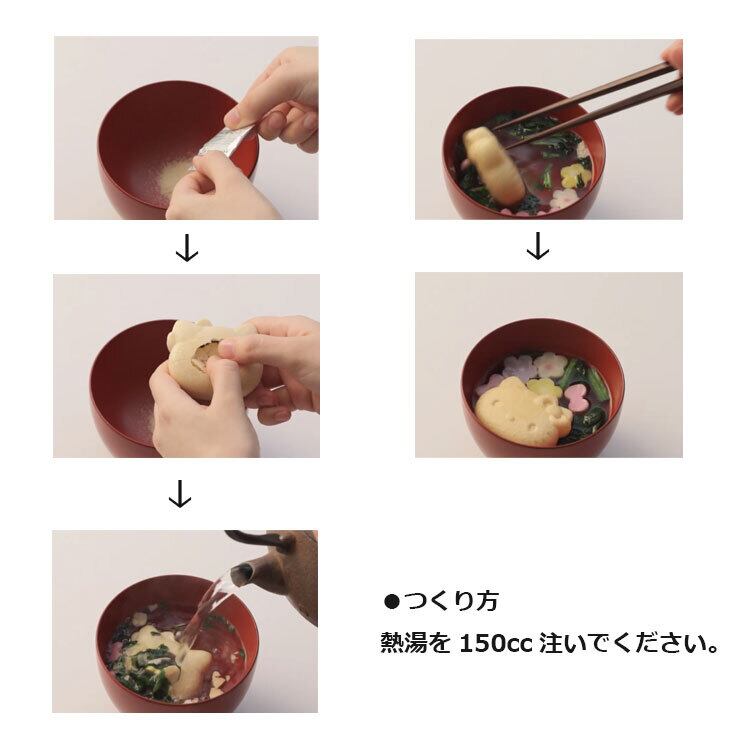 ↓

↓

↓

●つくり方

熱湯を 150cc 注いでください。