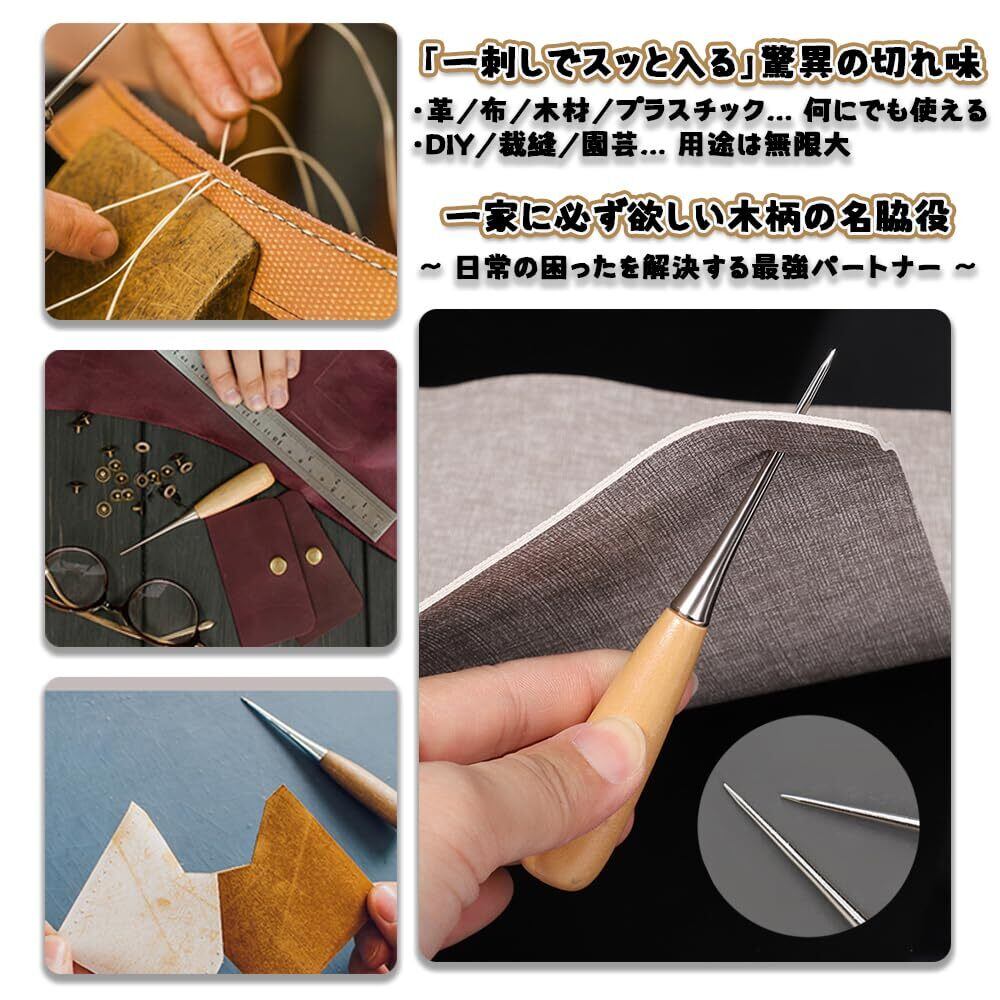 「一刺しでスッと入る」驚異の切れ味
・革/布/木材/プラスチック… 何にでも使える
・DIY/裁縫/園芸… 用途は無限大

一家に必ず欲しい木柄の名脇役
~ 日常の困ったを解決する最強パートナー ~