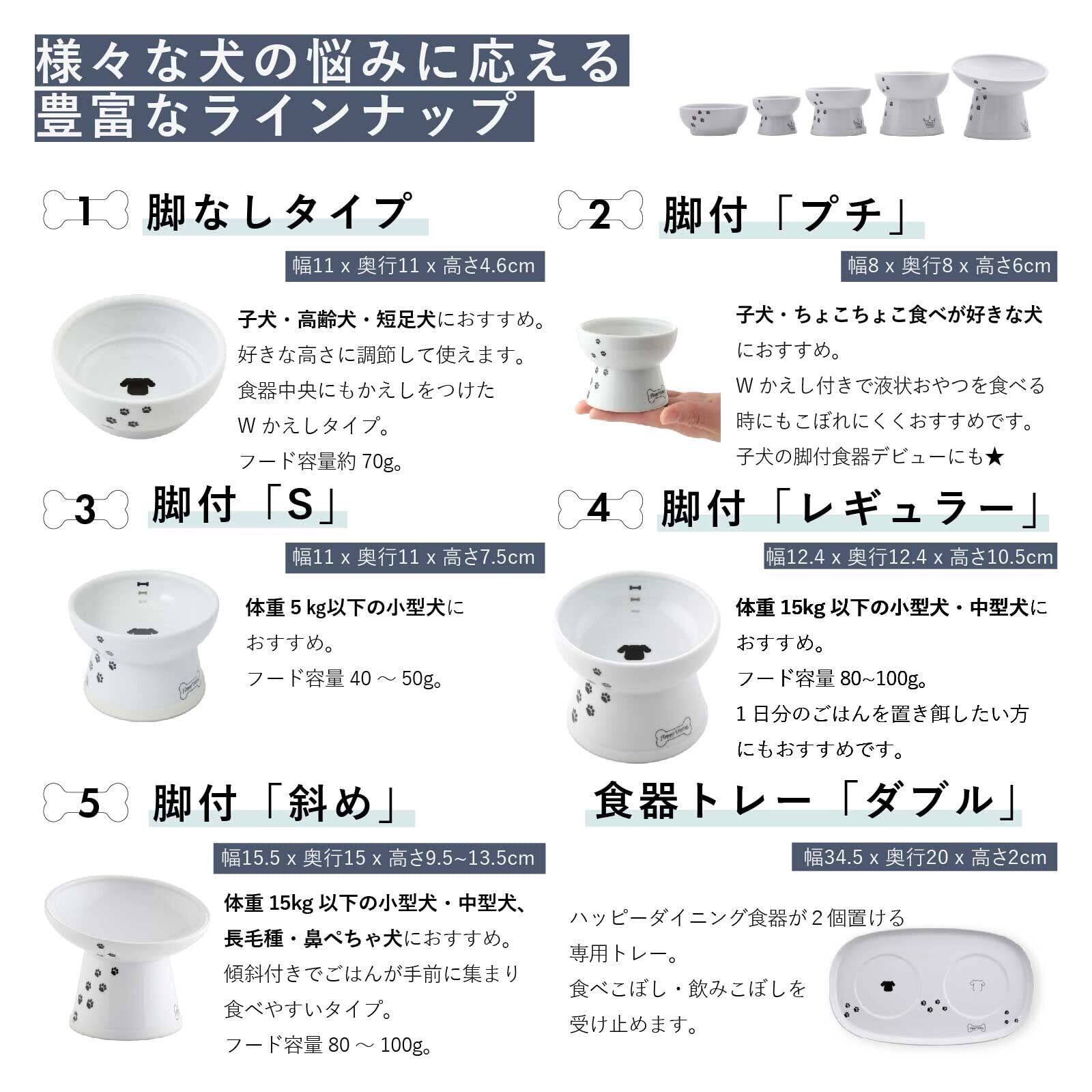 様々な犬の悩みに応える
豊富なラインナップ

1 脚なしタイプ

幅11 x 奥行11 x 高さ4.6cm

子犬・高齢犬・短足犬におすすめ。
好きな高さに調節して使えます。
食器中央にもかえしをつけた
W かえしタイプ。
フード容量約 70g。

2 脚付「プチ」

幅8 x 奥行8 x 高さ6cm

子犬・ちょこちょこ食べが好きな犬
におすすめ。
W かえし付きで液状おやつを食べる
時にもこぼれにくくおすすめです。
子犬の脚付食器デビューにも★

3 脚付「S」

幅11 x 奥行11 x 高さ7.5cm

体重 5 kg以下の小型犬に
おすすめ。
フード容量 40 ～ 50g。

4 脚付「レギュラー」

幅12.4 x 奥行12.4 x 高さ10.5cm

体重 15kg 以下の小型犬・中型犬に
おすすめ。
フード容量 80~100g。
1 日分のごはんを置き餌したい方
にもおすすめです。

5 脚付「斜め」

幅15.5 x 奥行15 x 高さ9.5~13.5cm

体重 15kg 以下の小型犬・中型犬、
長毛種・鼻ぺちゃ犬におすすめ。
傾斜付きでごはんが手前に集まり
食べやすいタイプ。
フード容量 80 ～ 100g。

食器トレー「ダブル」

幅34.5 x 奥行20 x 高さ2cm

ハッピーダイニング食器が 2 個置ける
専用トレー。
食べこぼし・飲みこぼしを
受け止めます。