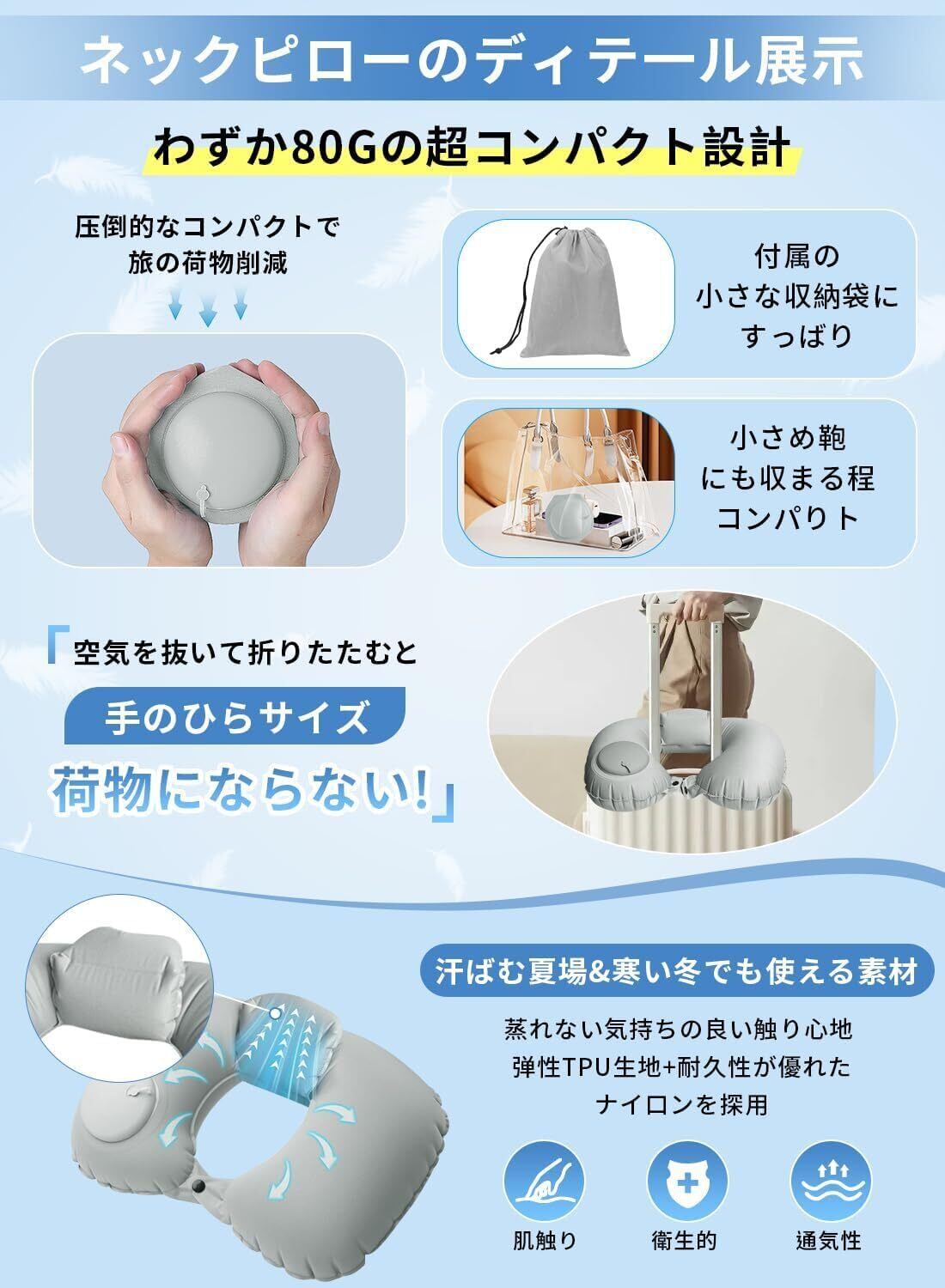 ネックピローのディテール展示

わずか80Gの超コンパクト設計

圧倒的なコンパクトで
旅の荷物削減

付属の
小さな収納袋に
すっぱり

小さめ鞄
にも収まる程
コンパりト

「空気を抜いて折りたたむと

手のひらサイズ

荷物にならない!」

汗ばむ夏場&寒い冬でも使える素材

蒸れない気持ちの良い触り心地
弾性TPU生地+耐久性が優れた
ナイロンを採用

肌触り

衛生的

通気性