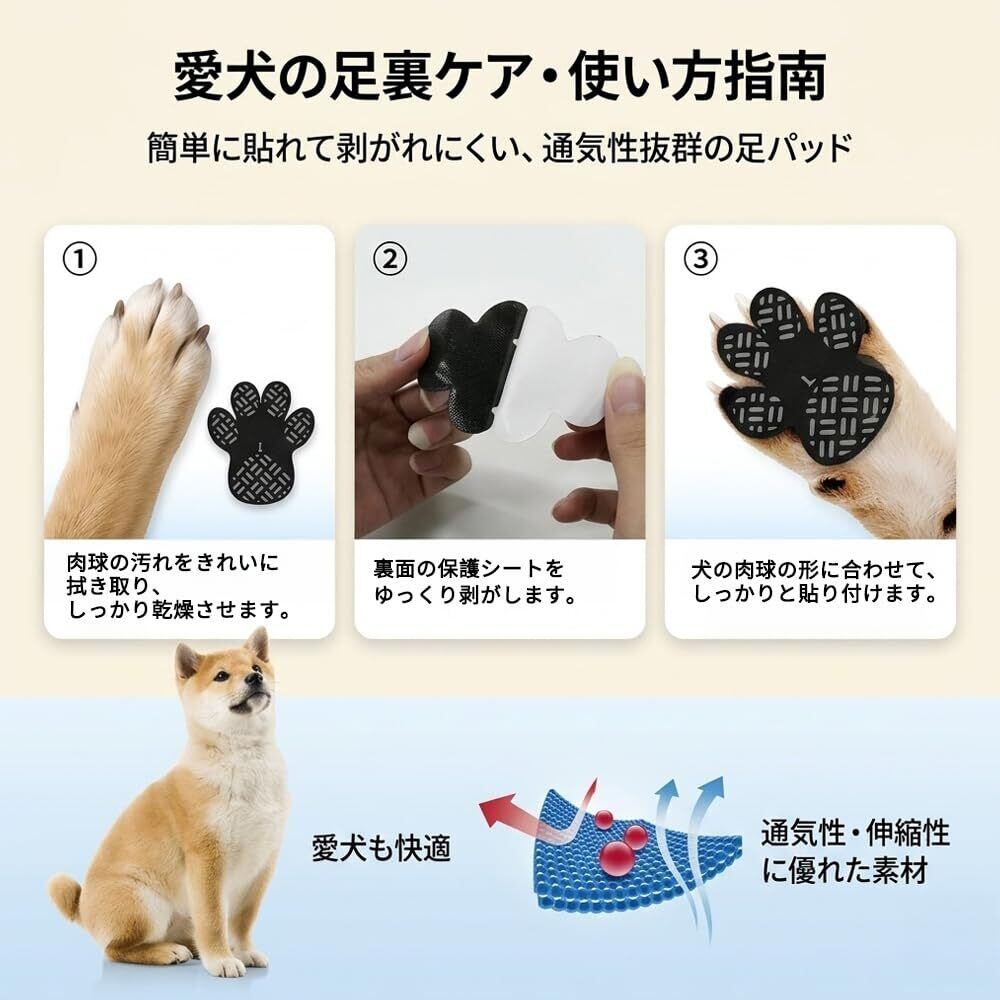 愛犬の足裏ケア・使い方指南

簡単に貼れて剥がれにくい、通気性抜群の足パッド

①

肉球の汚れをきれいに拭き取り、しっかり乾燥させます。

②

裏面の保護シートをゆっくり剥がします。

③

犬の肉球の形に合わせて、しっかりと貼り付けます。

愛犬も快適

通気性・伸縮性に優れた素材