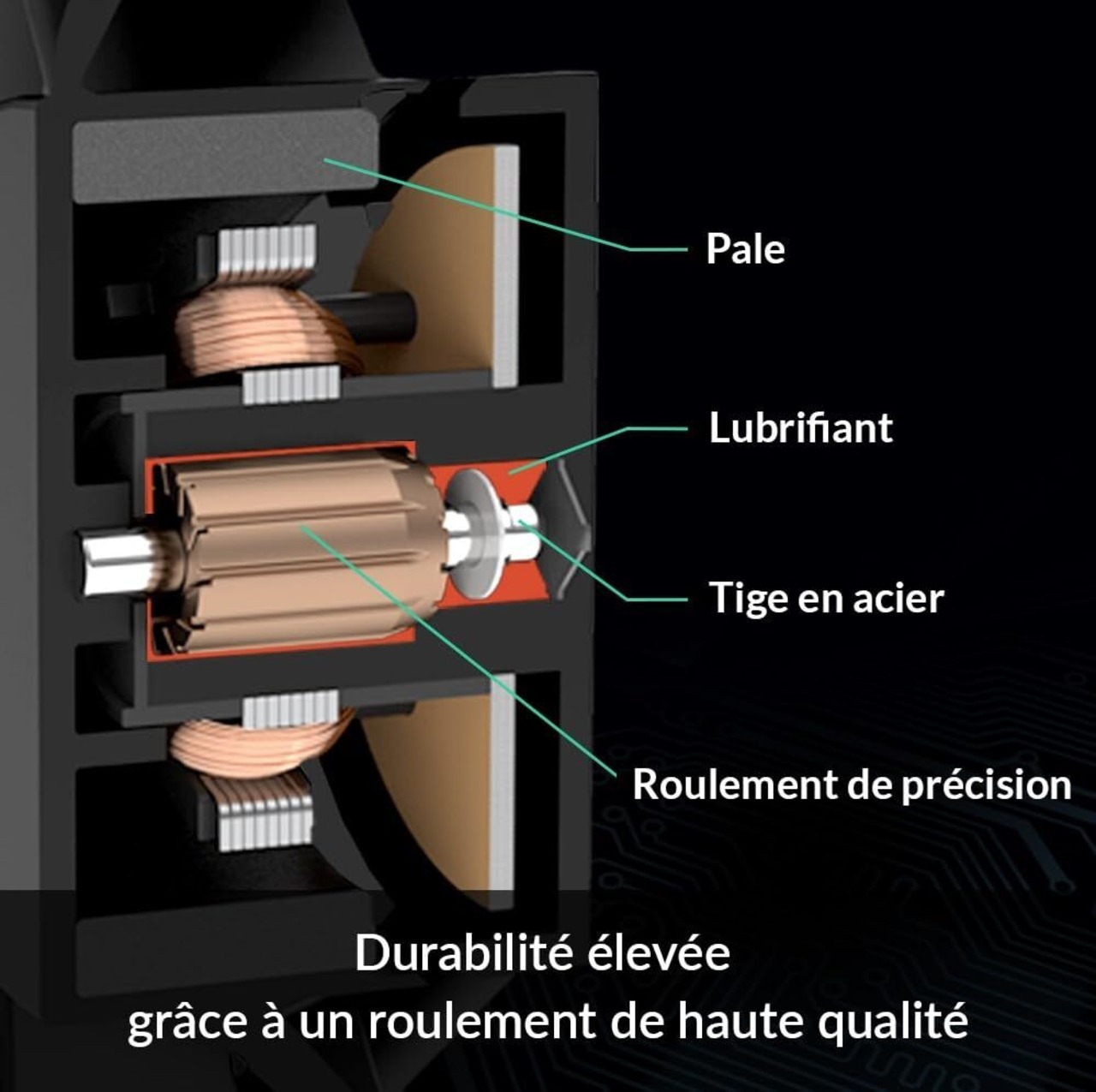 Pale

Lubrifiant

Tige en acier

Roulement de précision

Durabilité élevée
grâce à un roulement de haute qualité