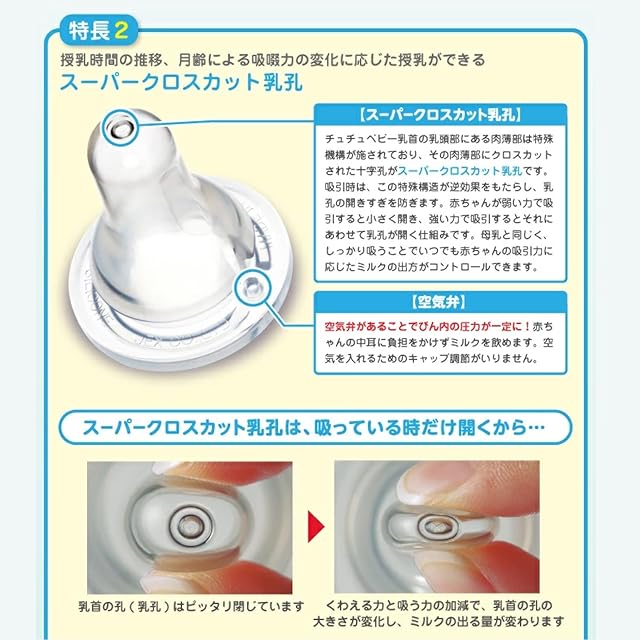 特長2

授乳時間の推移、月齢による吸啜力の変化に応じた授乳ができる

スーパークロスカット乳孔

【スーパークロスカット乳孔】

チュチュベビー乳首の乳頭部にある肉薄部は特殊機構が施されており、その肉薄部にクロスカットされた十字孔がスーパークロスカット乳孔です。吸引時は、この特殊構造が逆効果をもたらし、乳孔の開きすぎを防ぎます。赤ちゃんが弱い力で吸引すると小さく開き、強い力で吸引するとそれにあわせて乳孔が開く仕組みです。母乳と同じく、しっかり吸うことでいつでも赤ちゃんの吸引力に応じたミルクの出方がコントロールできます。

【空気弁】

空気弁があることでびん内の圧力が一定に！赤ちゃんの中耳に負担をかけずミルクを飲めます。空気を入れるためのキャップ調節がいりません。

スーパークロスカット乳孔は、吸っている時だけ開くから…

乳首の孔（乳孔）はピッタリ閉じています

くわえる力と吸う力の加減で、乳首の孔の大きさが変化し、ミルクの出る量が変わります