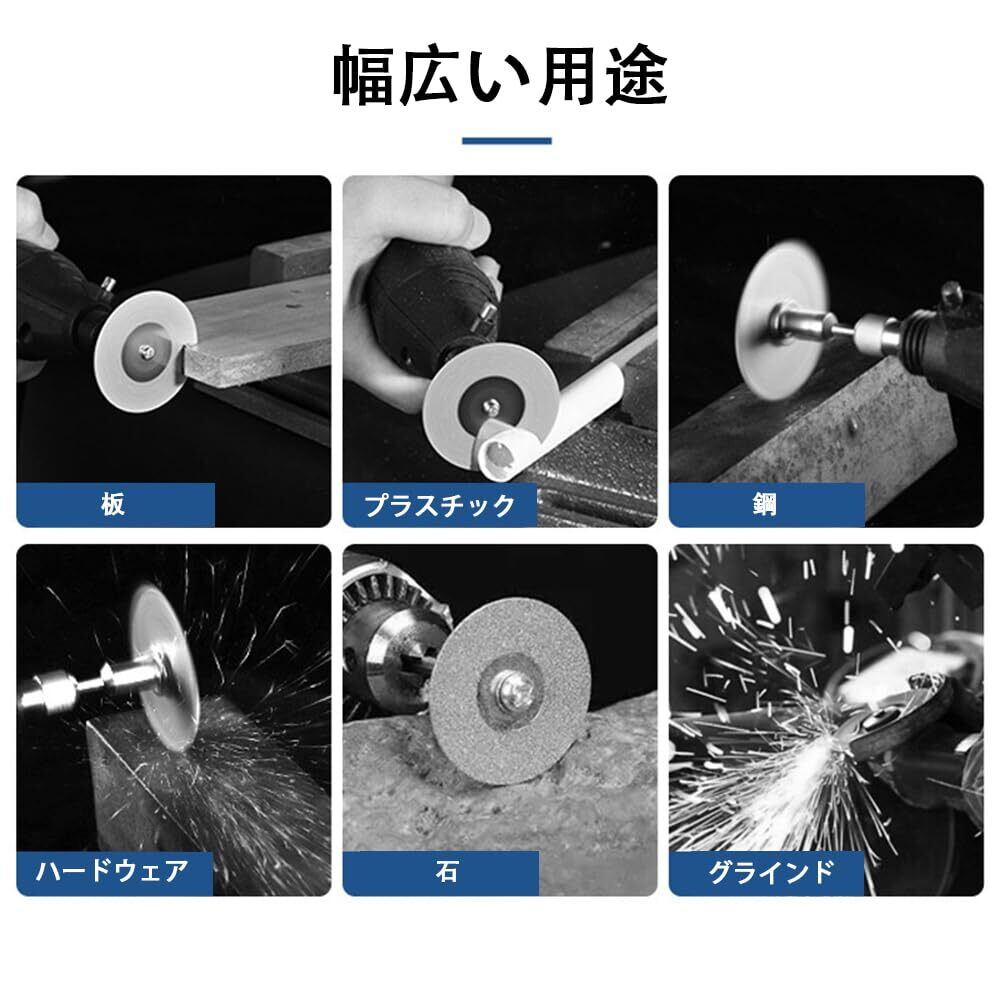 幅広い用途

板

プラスチック

鋼

ハードウェア

石

グラインド