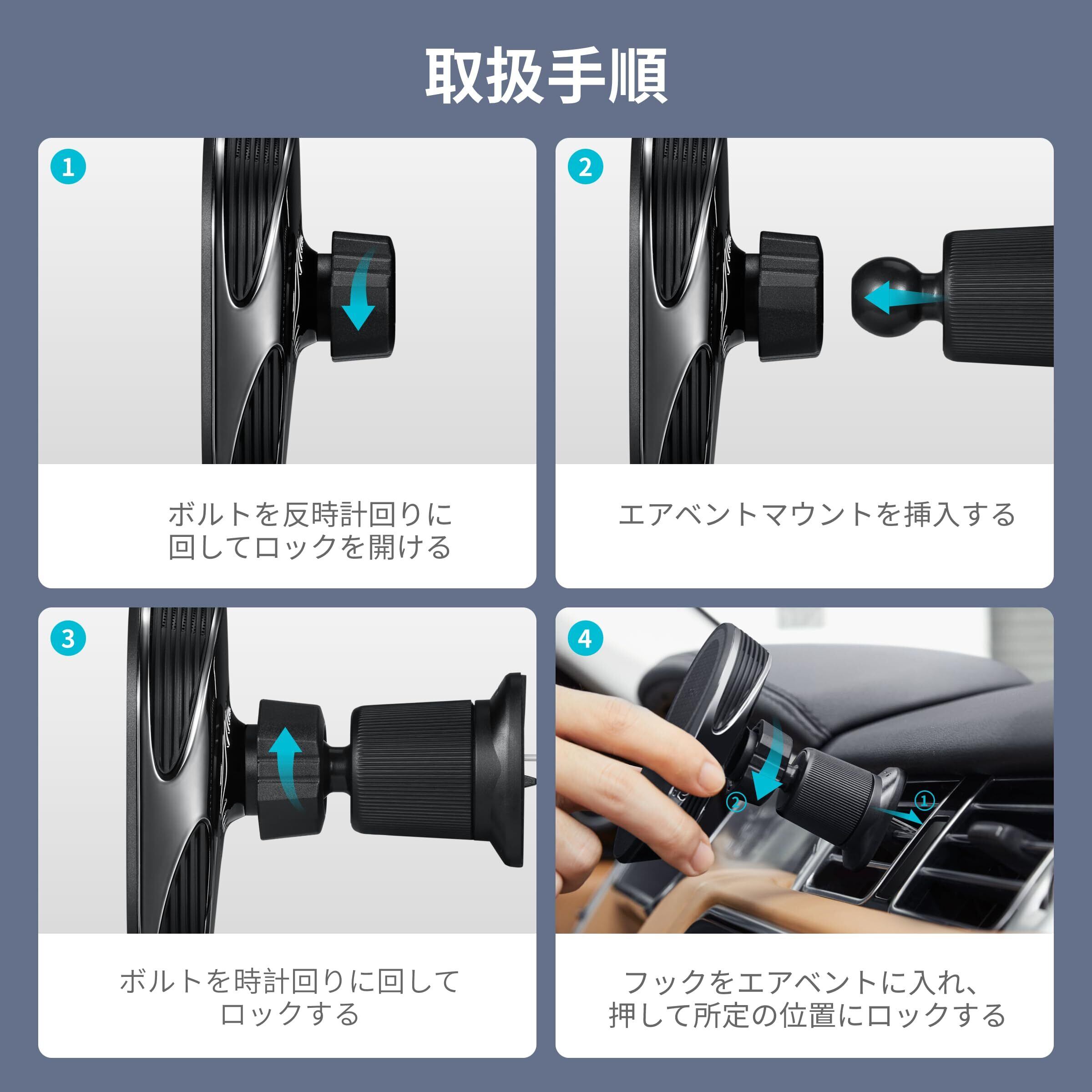 取扱手順

1

ボルトを反時計回りに回してロックを開ける

2

エアベントマウントを挿入する

3

ボルトを時計回りに回してロックする

4

②

①

フックをエアベントに入れ、押して所定の位置にロックする