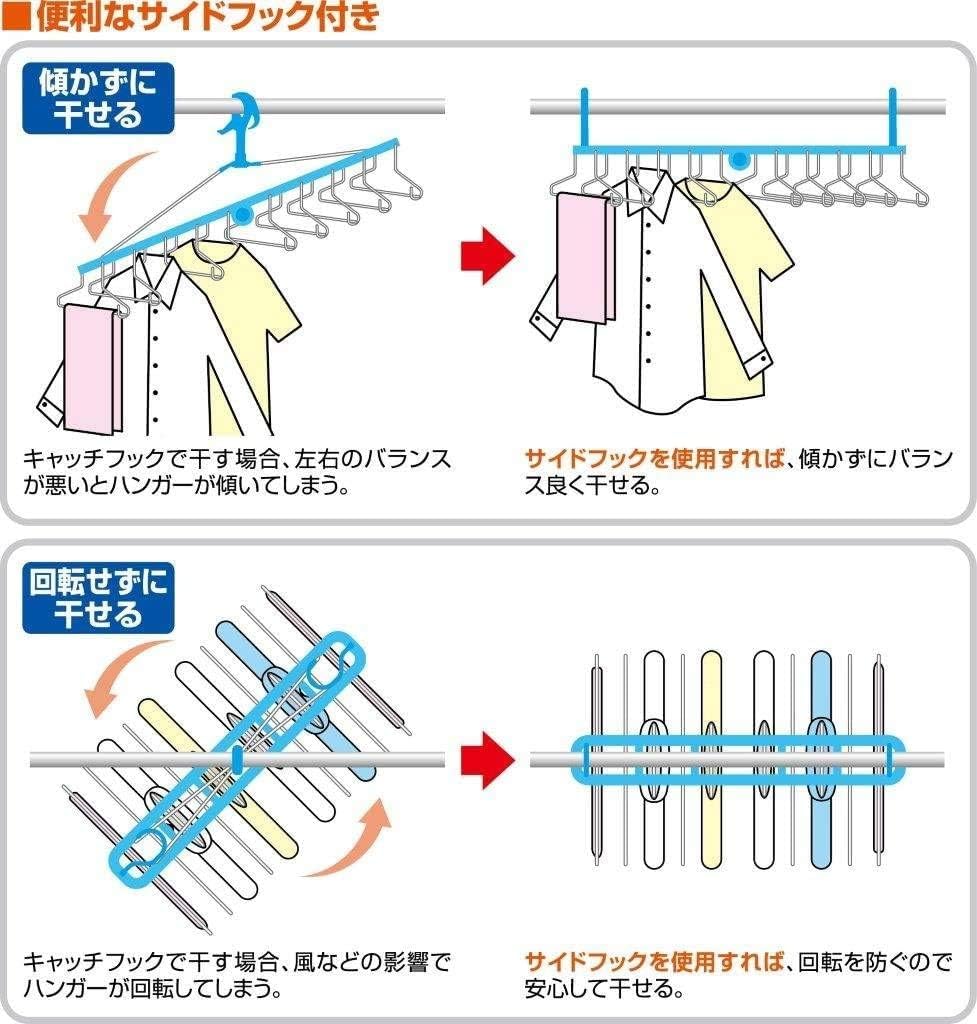 ■便利なサイドフック付き

傾かずに干せる

キャッチフックで干す場合、左右のバランスが悪いとハンガーが傾いてしまう。

サイドフックを使用すれば、傾かずにバランス良く干せる。

回転せずに干せる

キャッチフックで干す場合、風などの影響でハンガーが回転してしまう。

サイドフックを使用すれば、回転を防ぐので安心して干せる。