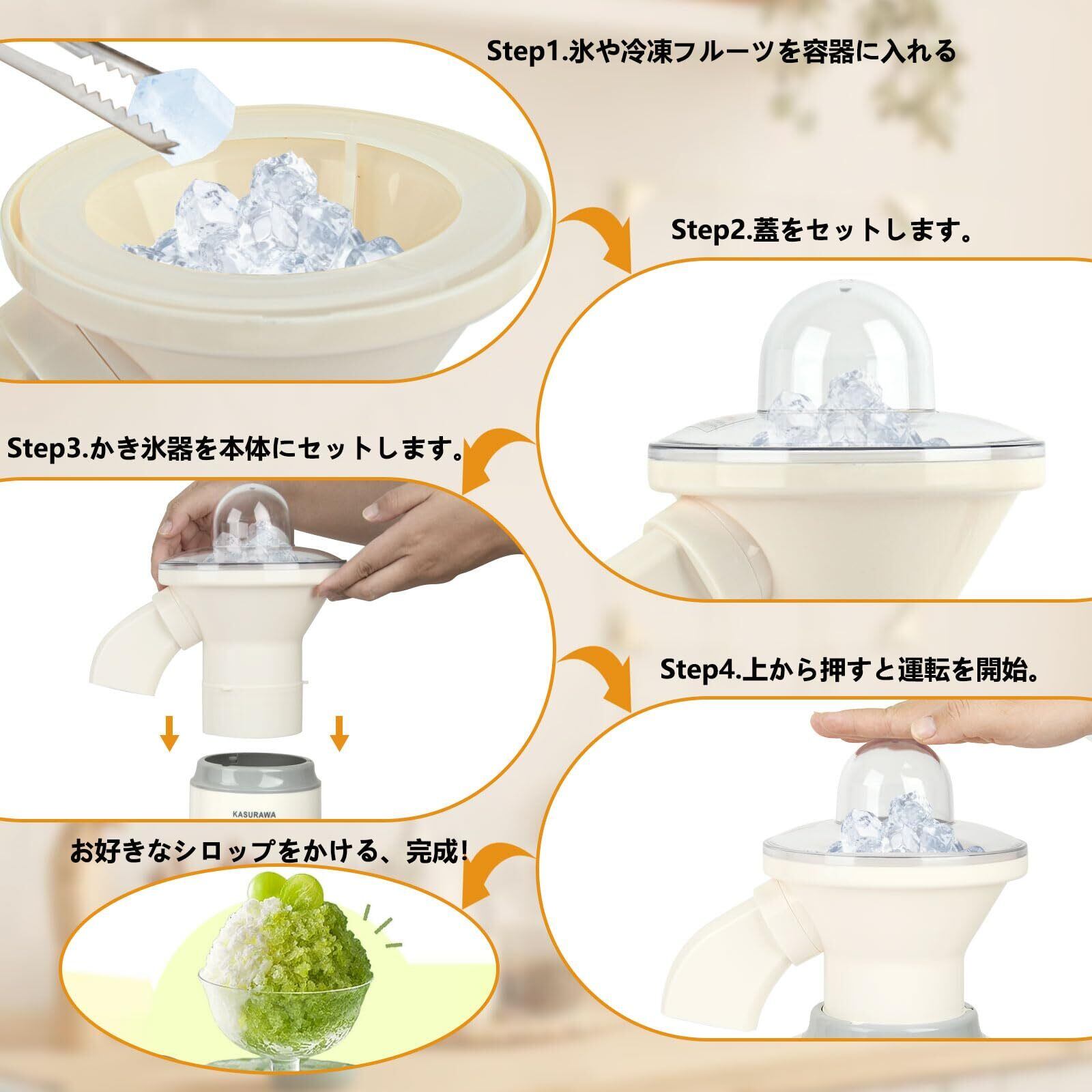 Step1.氷や冷凍フルーツを容器に入れる

Step2.蓋をセットします。

Step3.かき氷器を本体にセットします。

Step4.上から押すと運転を開始。

KASURAWA

お好きなシロップをかける、完成!