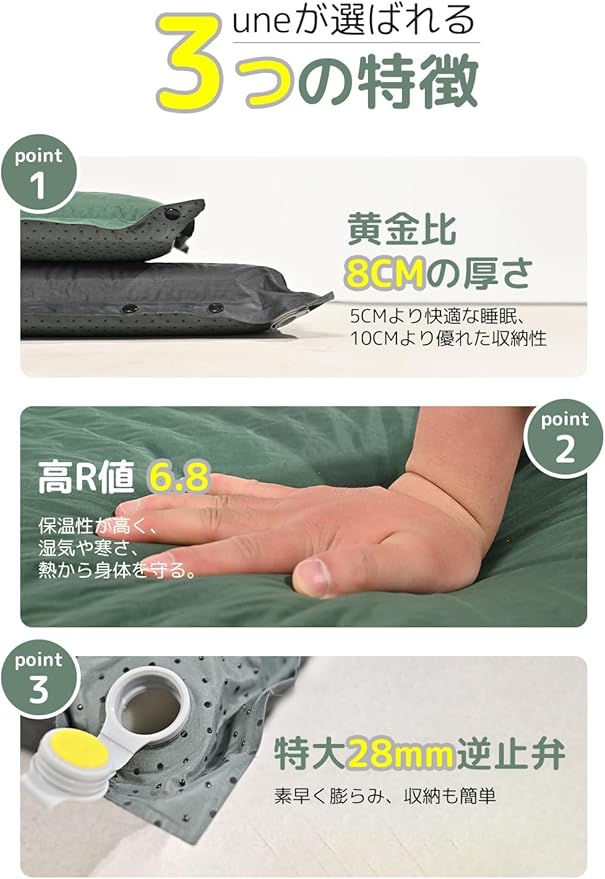 uneが選ばれる
3つの特徴

point
1

黄金比
8CMの厚さ

5CMより快適な睡眠、
10CMより優れた収納性

point
2

高R値 6.8

保温性が高く、
湿気や寒さ、
熱から身体を守る。

point
3

特大28mm逆止弁

素早く膨らみ、収納も簡単